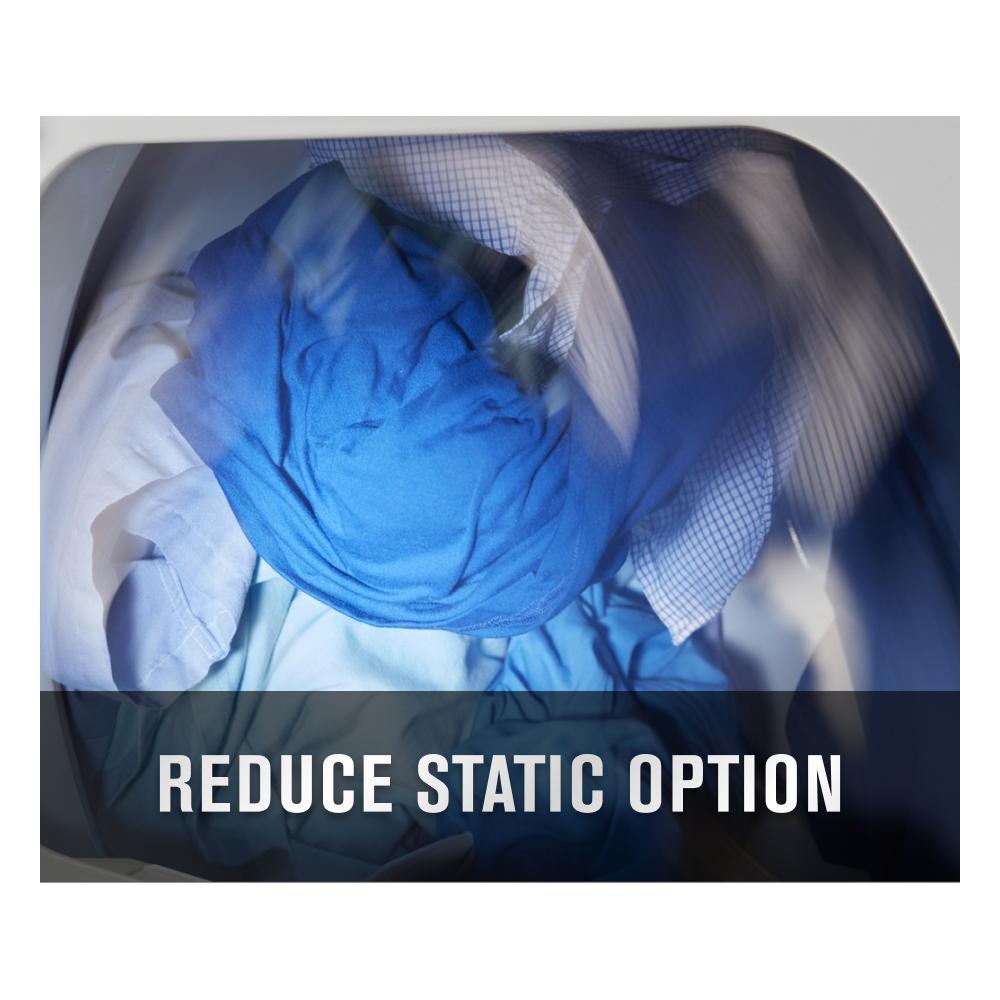 REDUCE STATIC OPTION