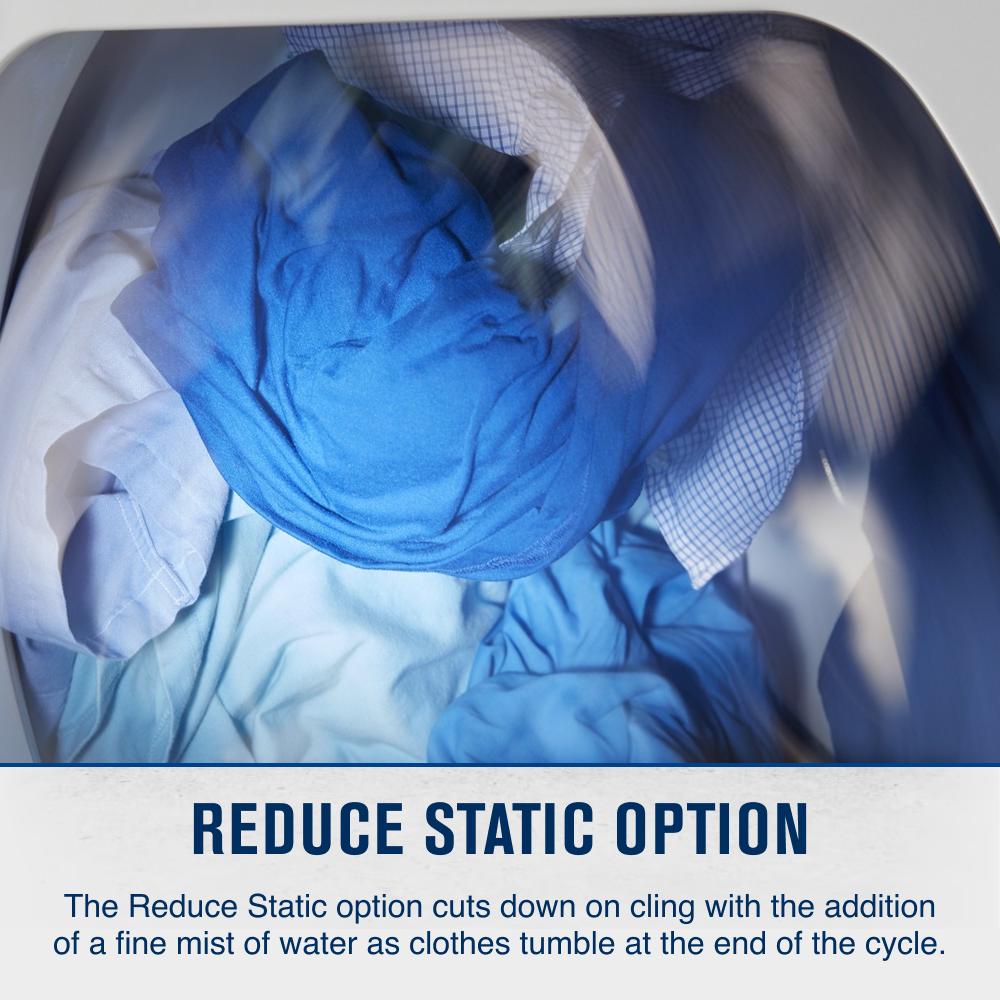 REDUCE STATIC OPTION

The Reduce Static option cuts down on cling with the addition of a fine mist of water as clothes tumble at the end of the cycle.