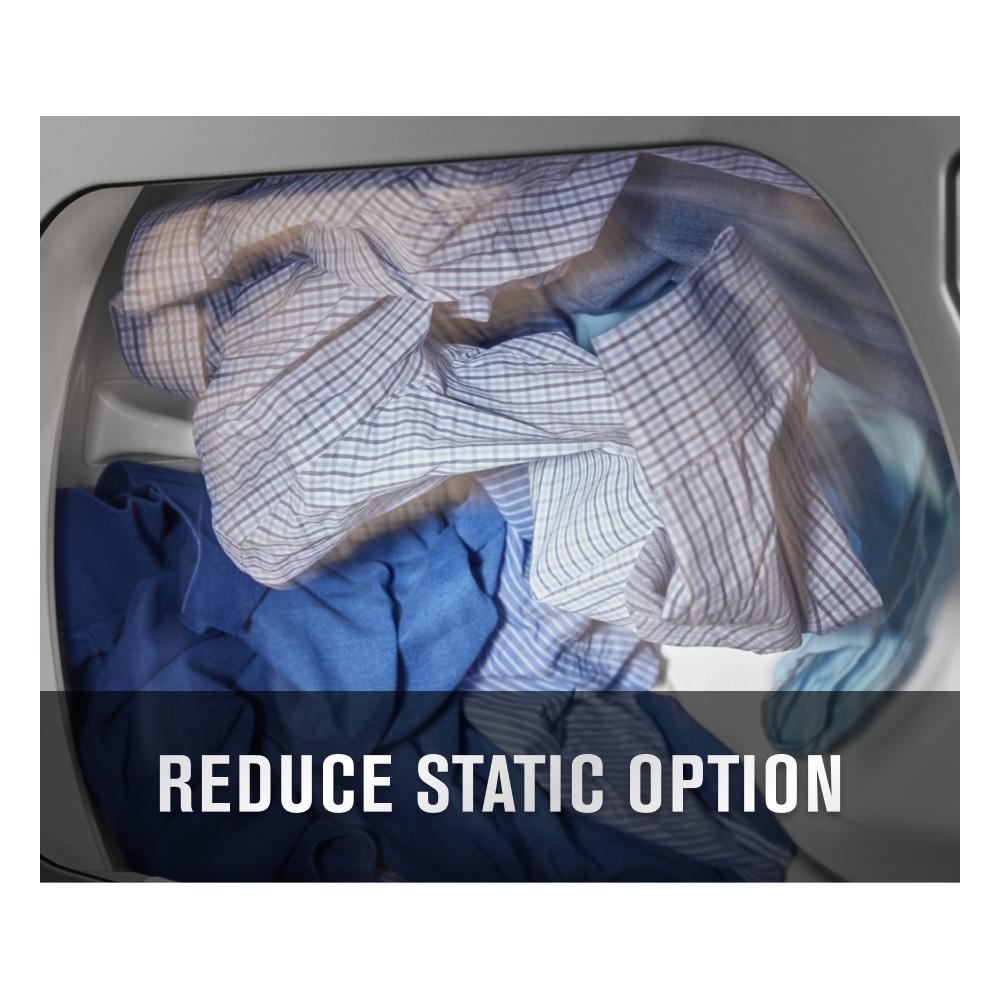 REDUCE STATIC OPTION