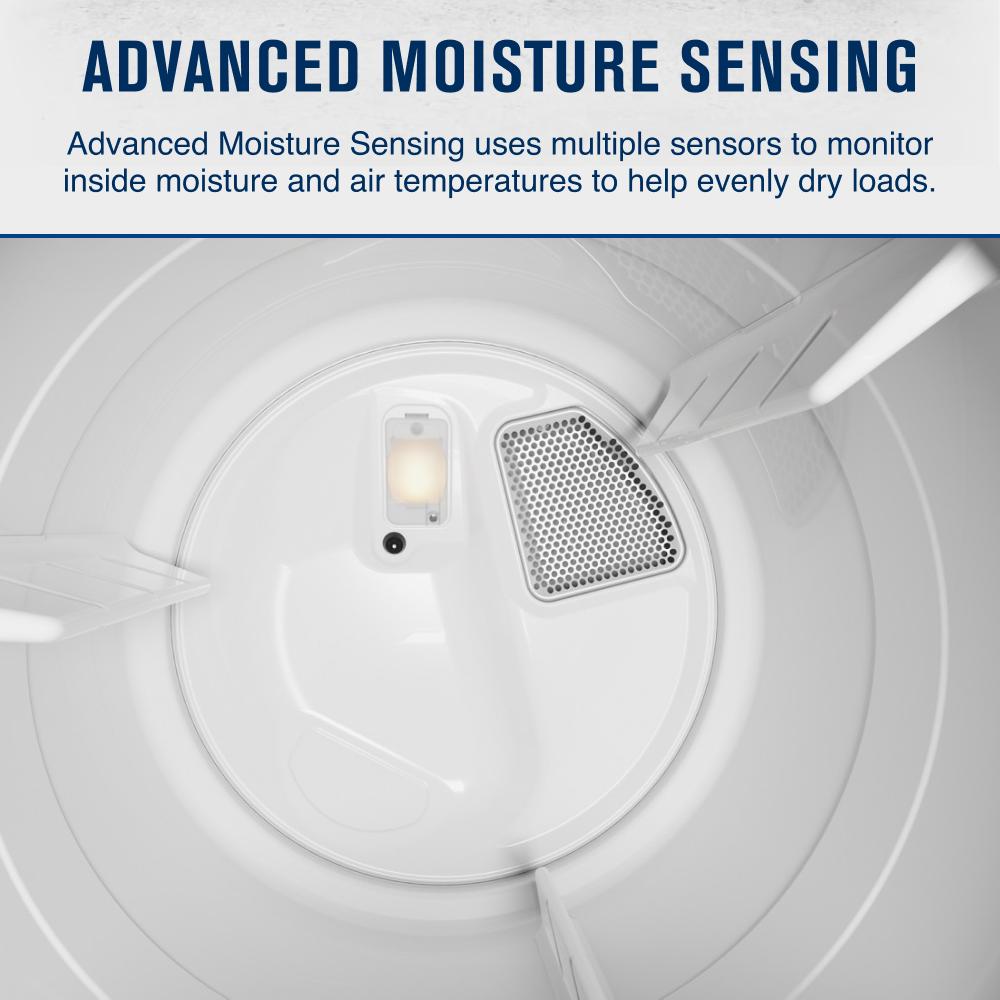 ADVANCED MOISTURE SENSING

Advanced Moisture Sensing uses multiple sensors to monitor inside moisture and air temperatures to help evenly dry loads.