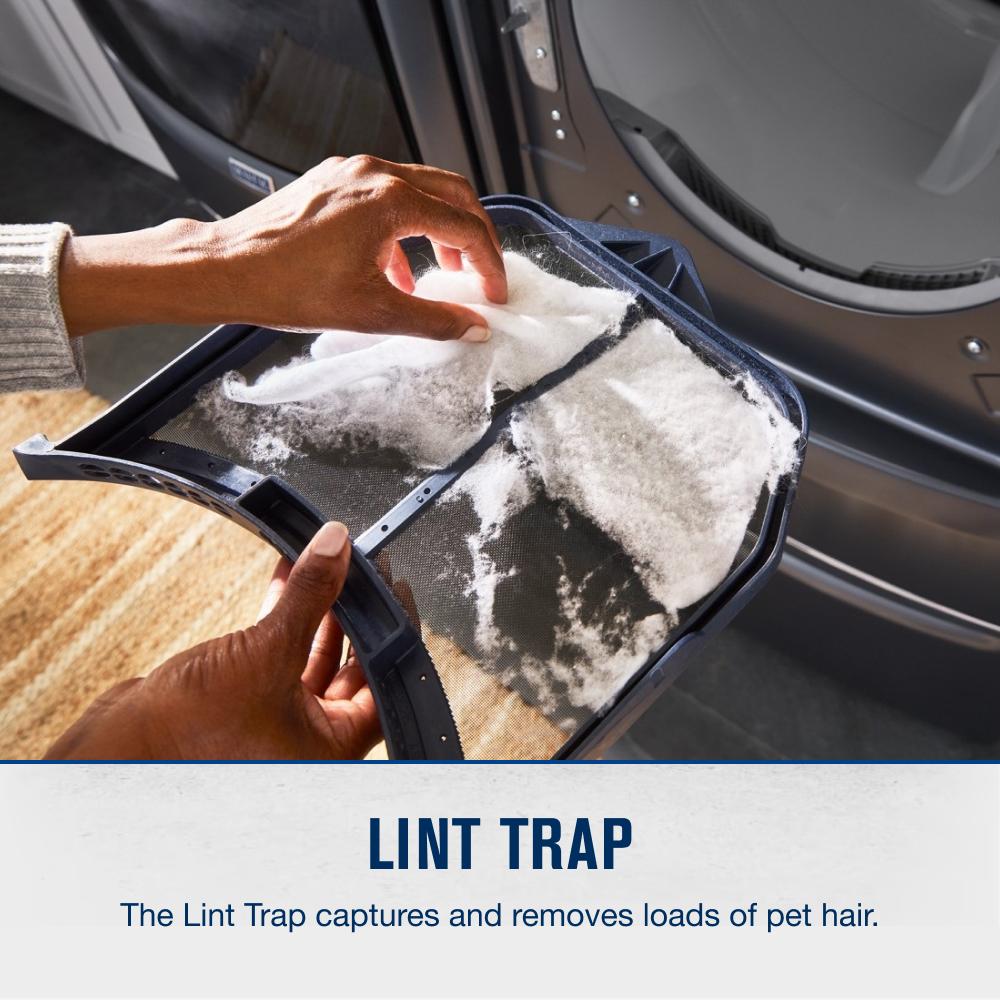 LINT TRAP

The Lint Trap captures and removes loads of pet hair.