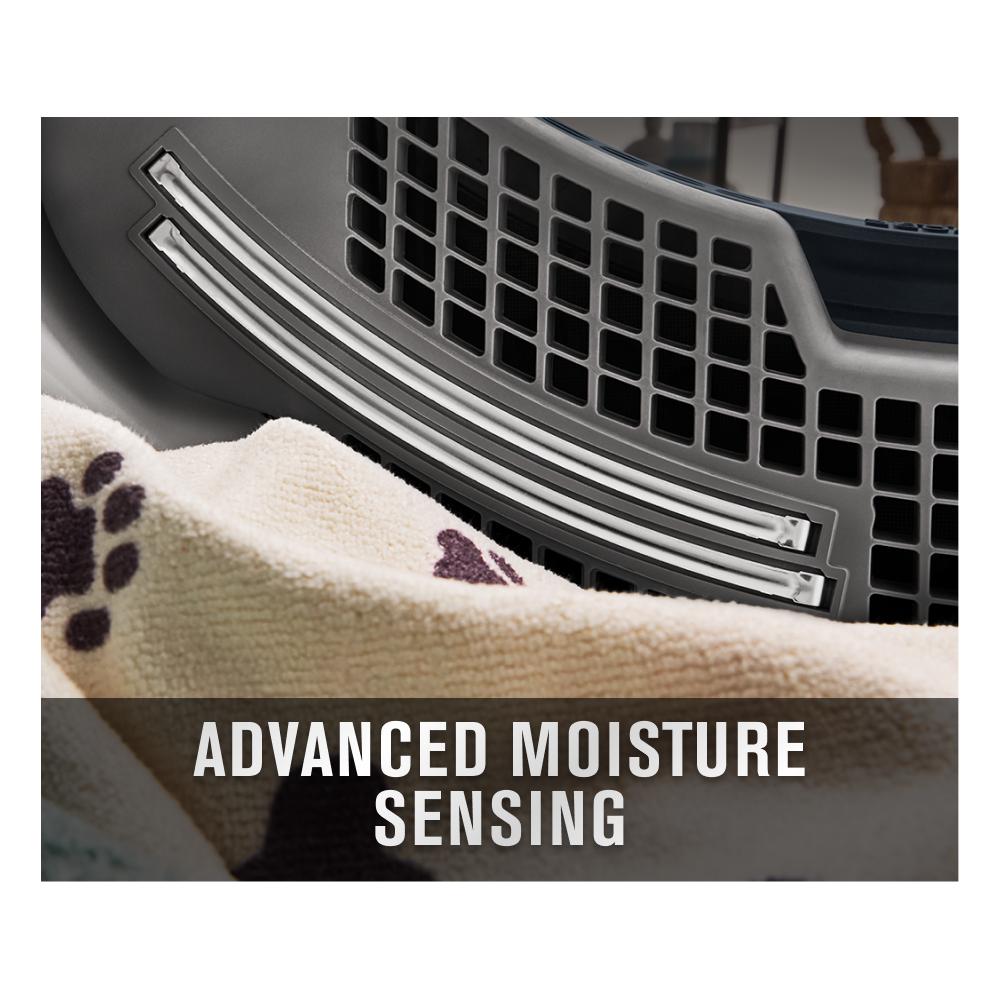 ADVANCED MOISTURE SENSING