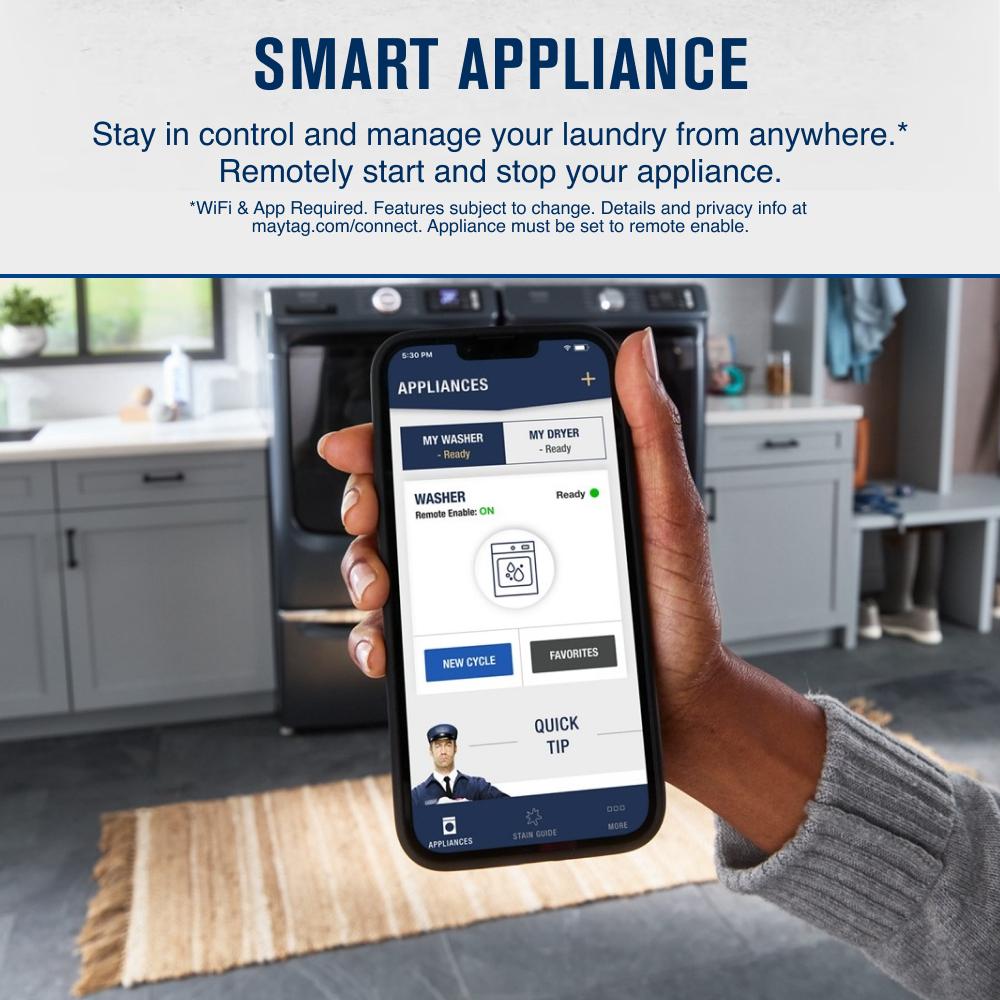 SMART APPLIANCE

Stay in control and manage your laundry from anywhere.* Remotely start and stop your appliance.

*WiFi & App Required. Features subject to change. Details and privacy info at maytag.com/connect. Appliance must be set to remote enable.

5:30 PM

APPLIANCES +

MY WASHER - Ready

MY DRYER - Ready

WASHER
Remote Enable: ON

Ready

NEW CYCLE

FAVORITES

QUICK TIP

APPLIANCES

STAIN GUIDE

MORE