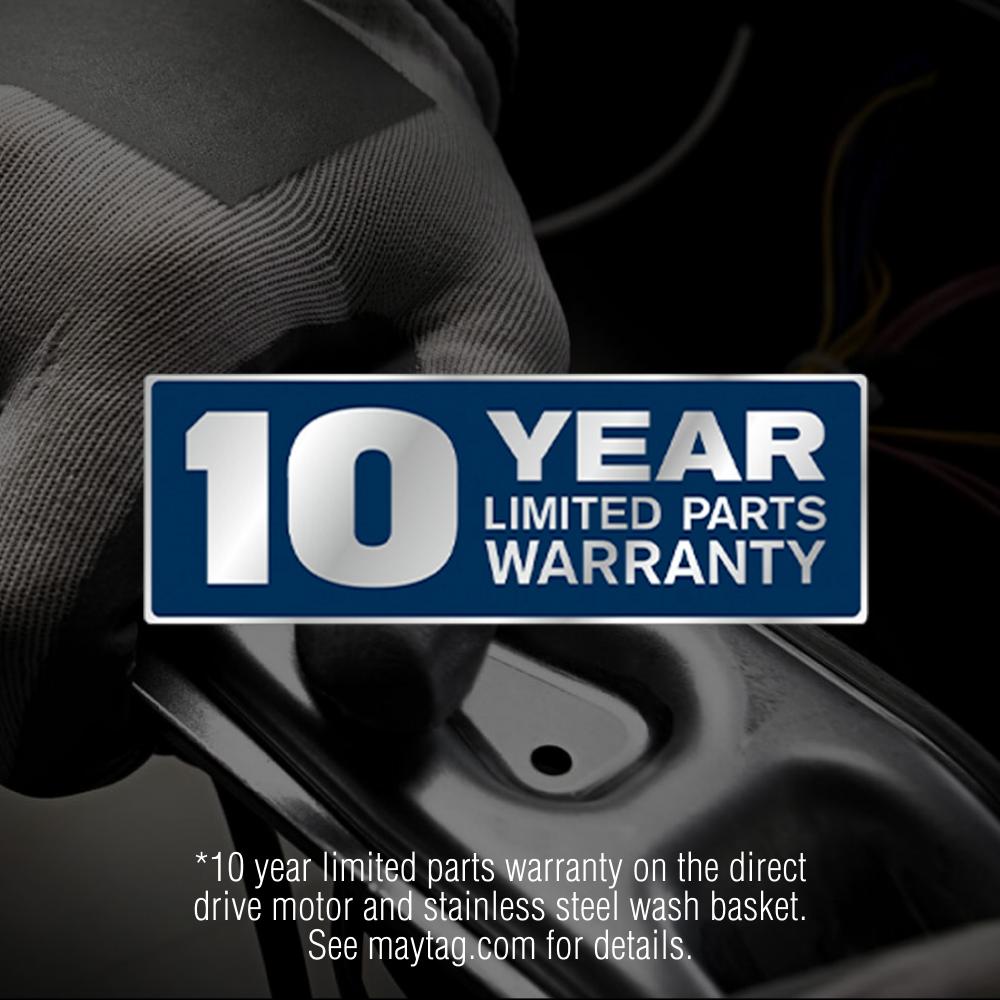 10 YEAR
LIMITED PARTS
WARRANTY

*10 year limited parts warranty on the direct drive motor and stainless steel wash basket. See maytag.com for details.