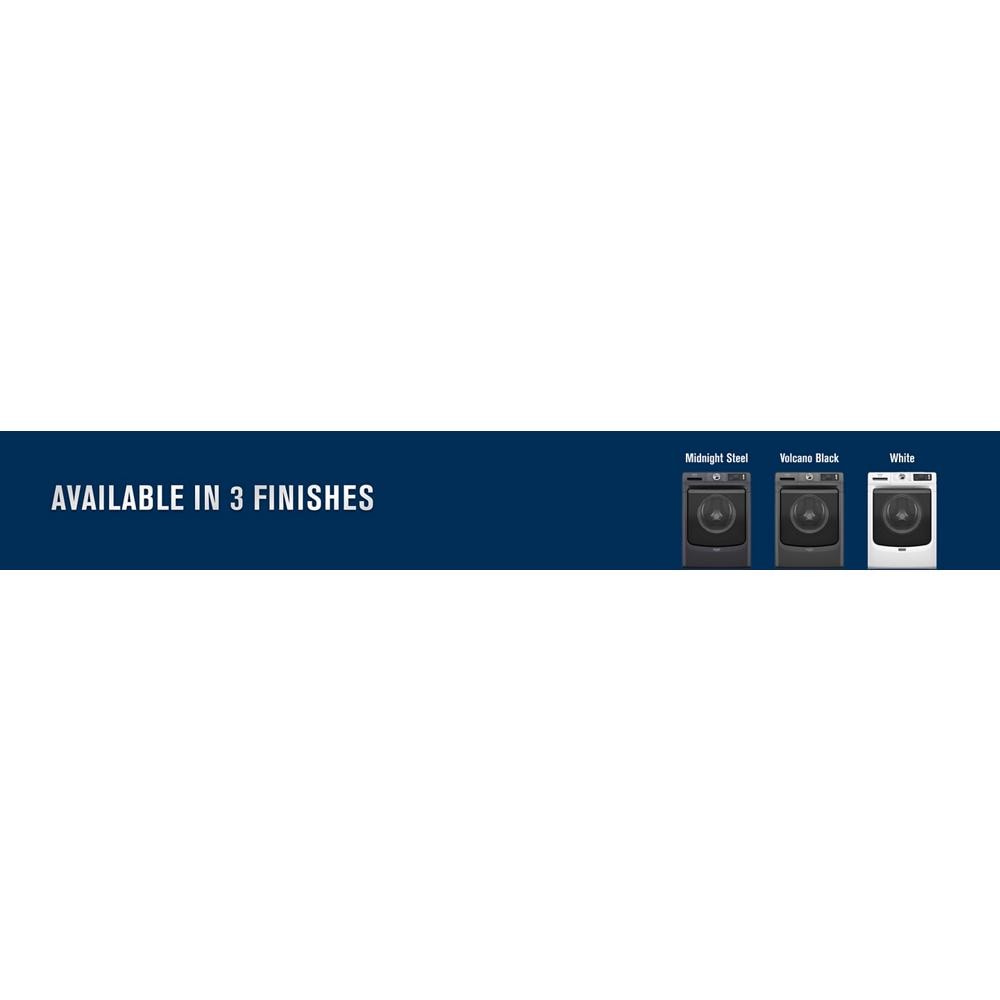 AVAILABLE IN 3 FINISHES

Midnight Steel

Volcano Black

White