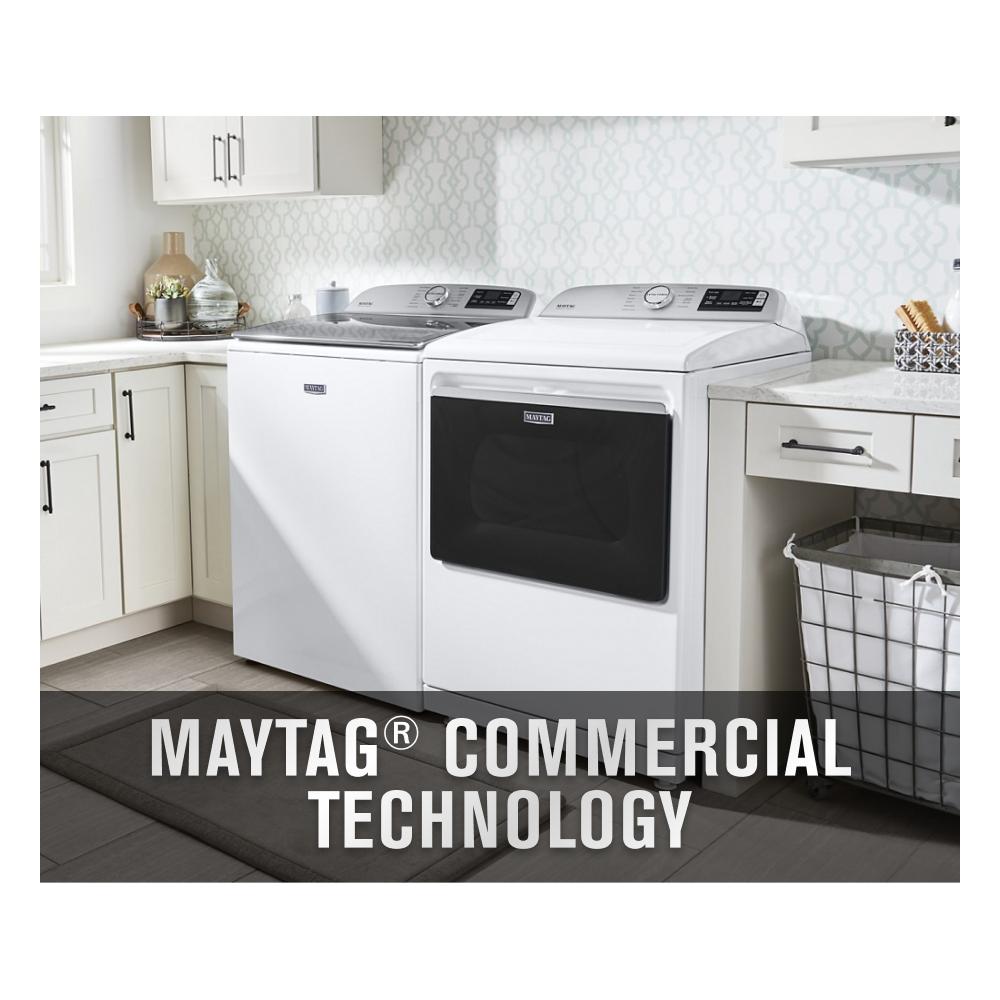 MAYTAG MAYTAG MAYTAG MAYTAG

MAYTAG® COMMERCIAL TECHNOLOGY