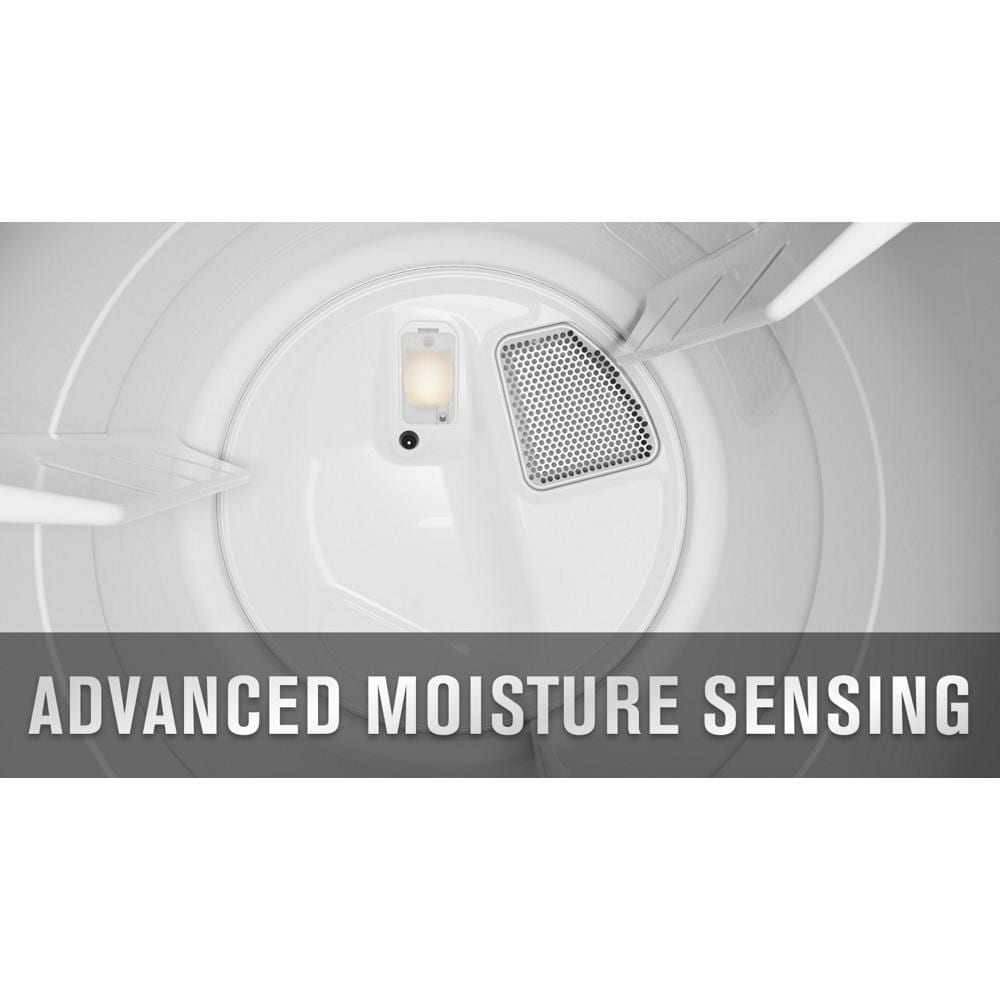 ADVANCED MOISTURE SENSING