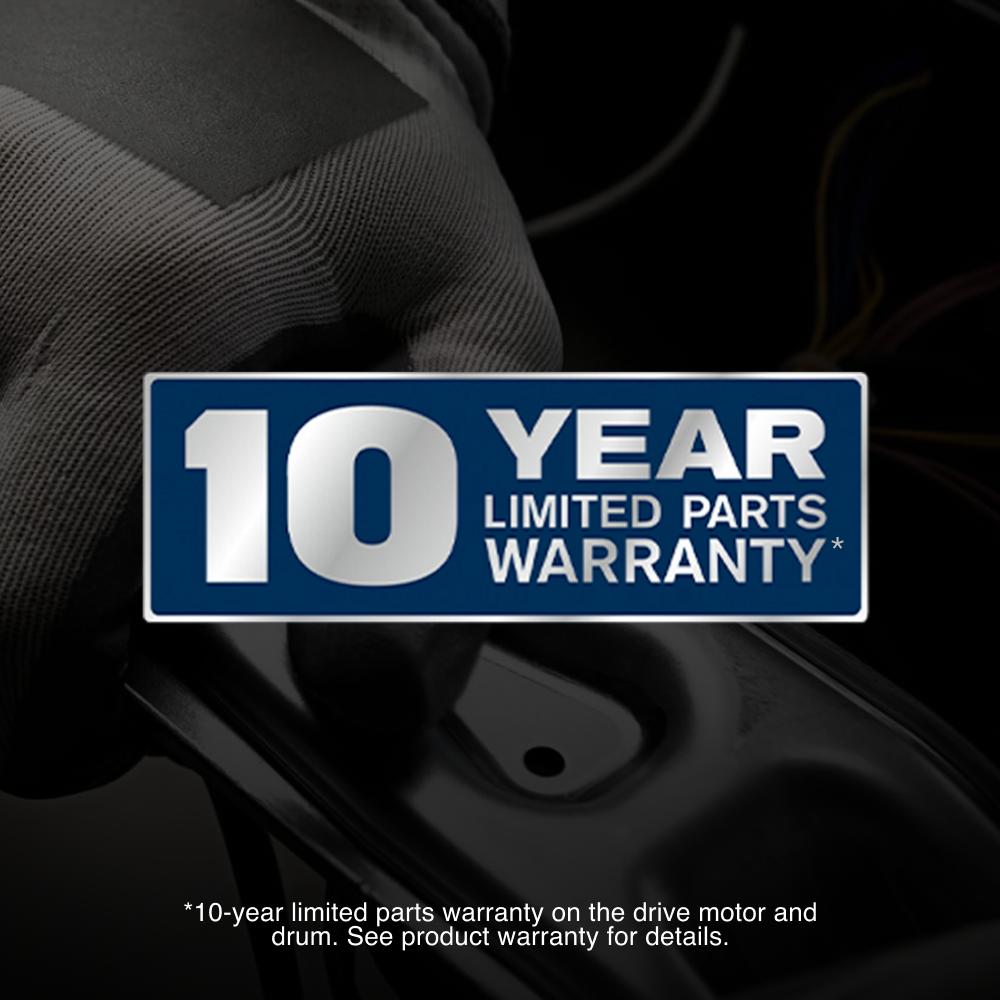 10 YEAR LIMITED PARTS WARRANTY*

*10-year limited parts warranty on the drive motor and drum. See product warranty for details.