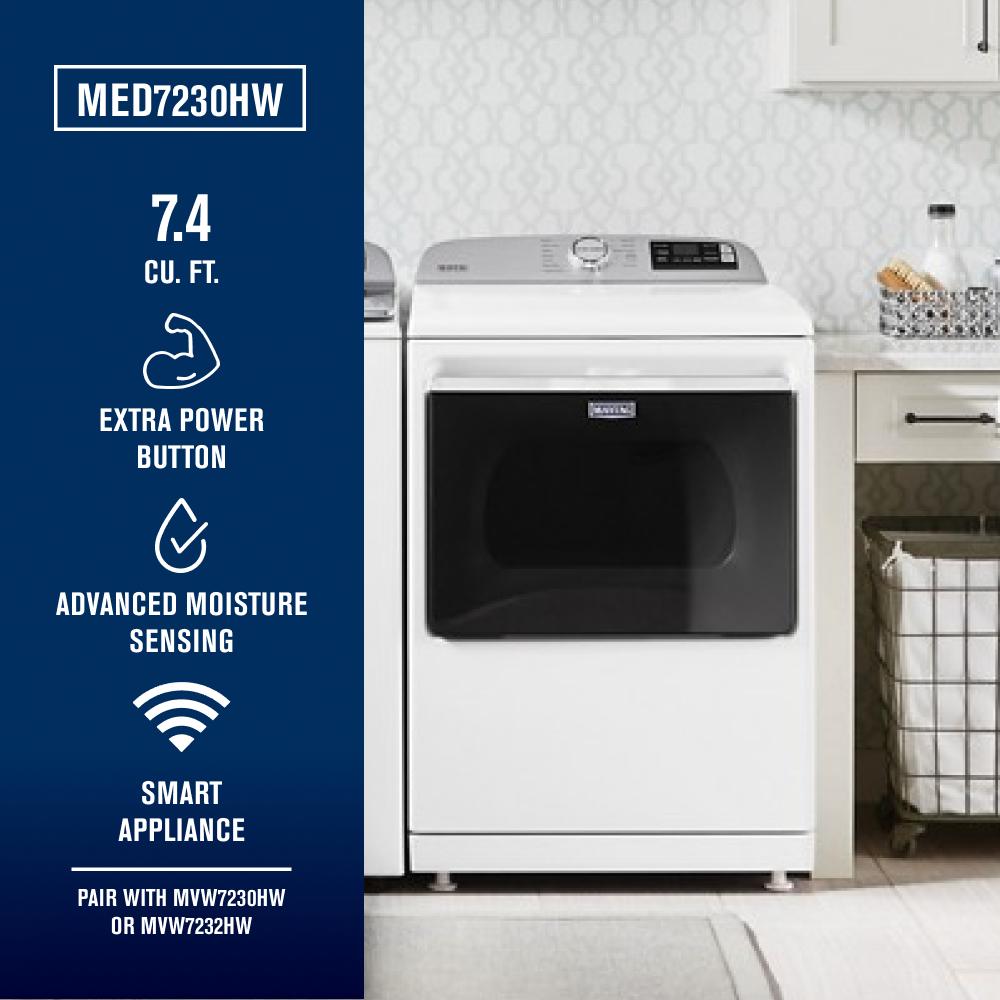 MED7230HW

7.4
CU. FT.

EXTRA POWER BUTTON

ADVANCED MOISTURE SENSING

SMART APPLIANCE

PAIR WITH MVW7230HW OR MVW7232HW

MAYTAG