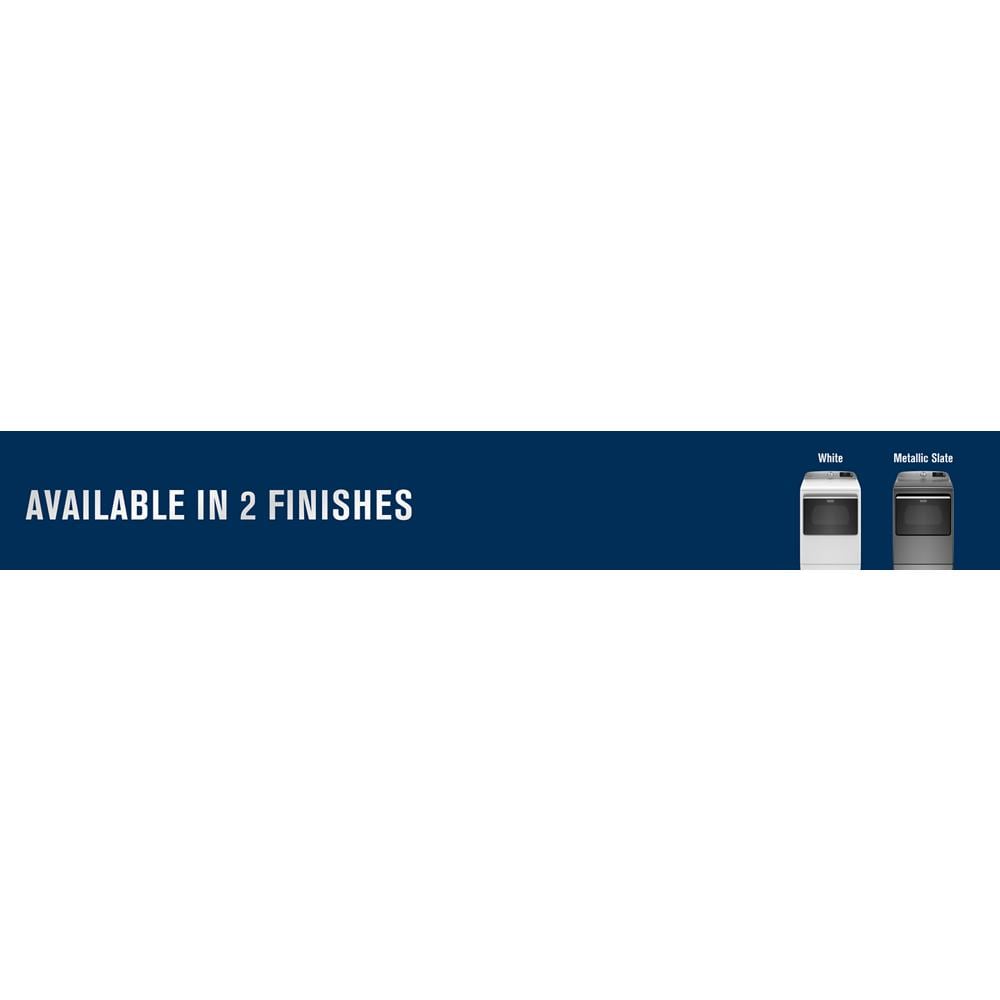 AVAILABLE IN 2 FINISHES

White

Metallic Slate