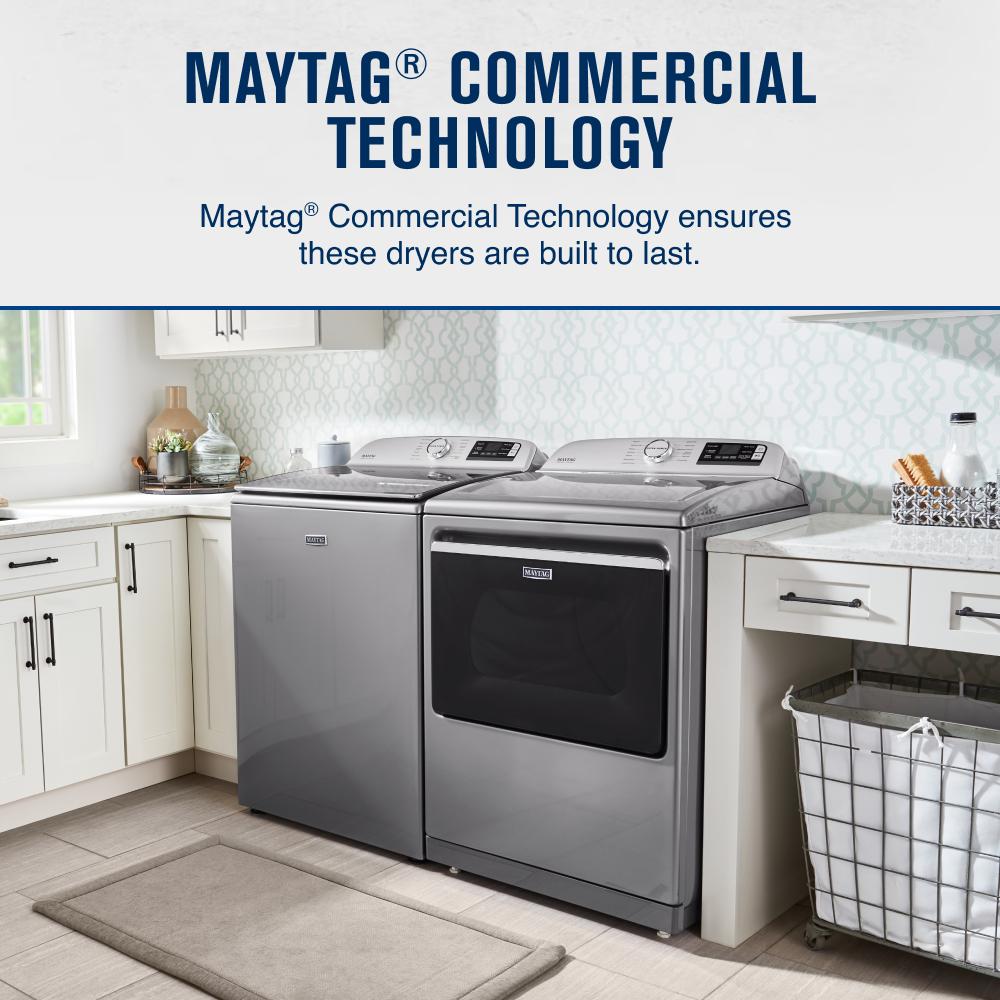 MAYTAG® COMMERCIAL TECHNOLOGY

Maytag® Commercial Technology ensures these dryers are built to last.

MAYTAG

MAYTAG