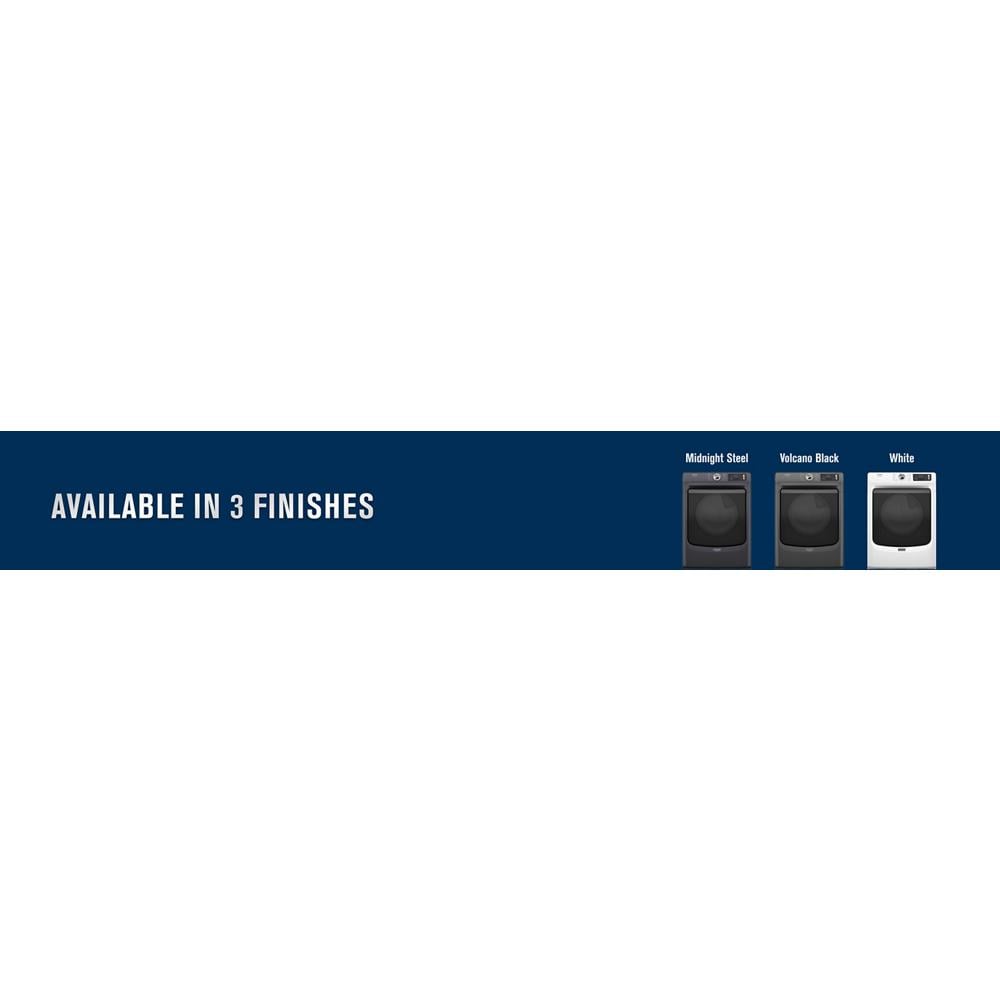 AVAILABLE IN 3 FINISHES

Midnight Steel

Volcano Black

White