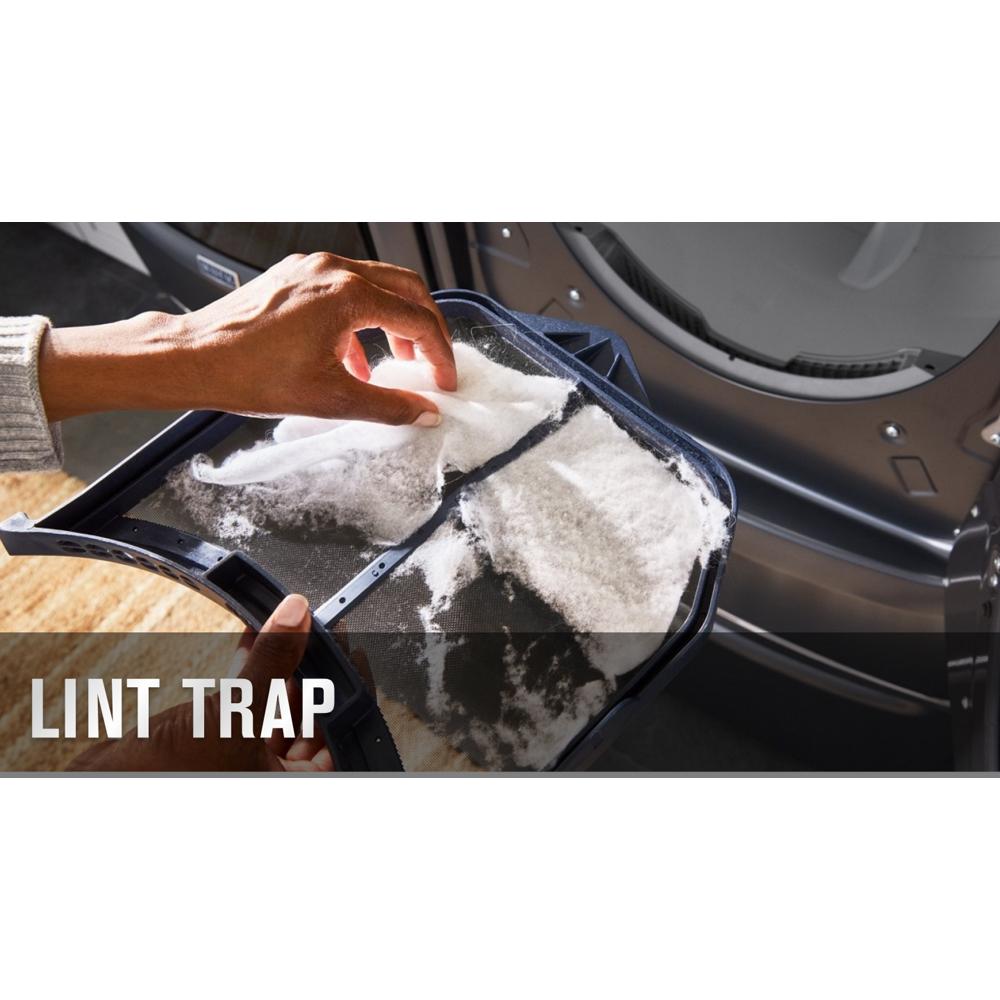 LINT TRAP