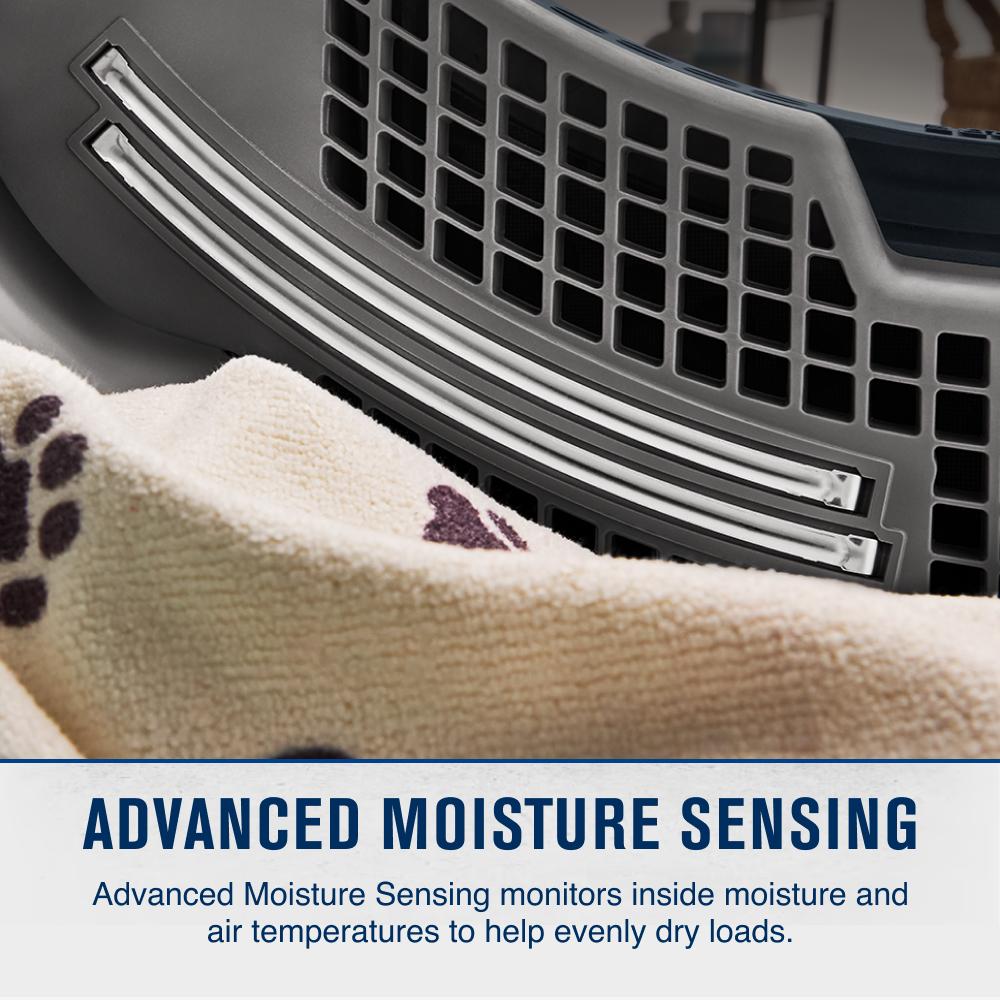 ADVANCED MOISTURE SENSING

Advanced Moisture Sensing monitors inside moisture and air temperatures to help evenly dry loads.