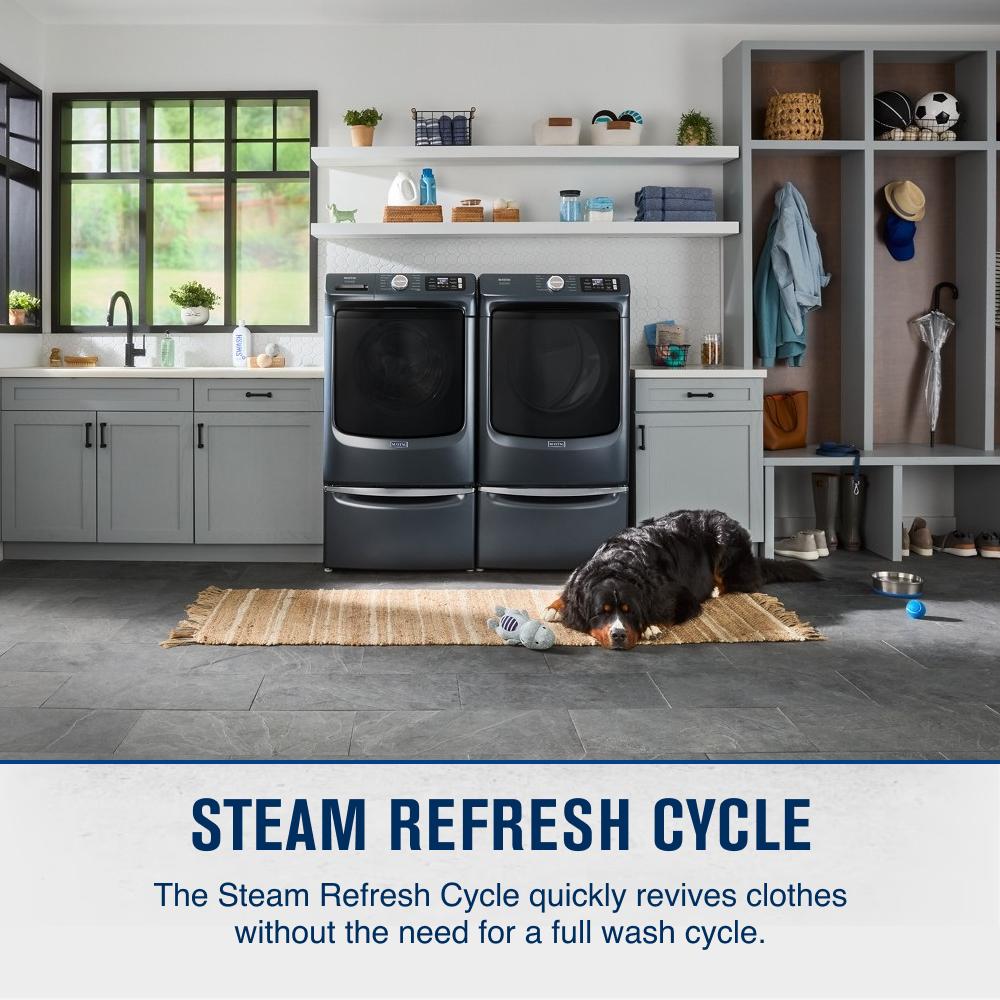 STEAM REFRESH CYCLE

The Steam Refresh Cycle quickly revives clothes without the need for a full wash cycle.