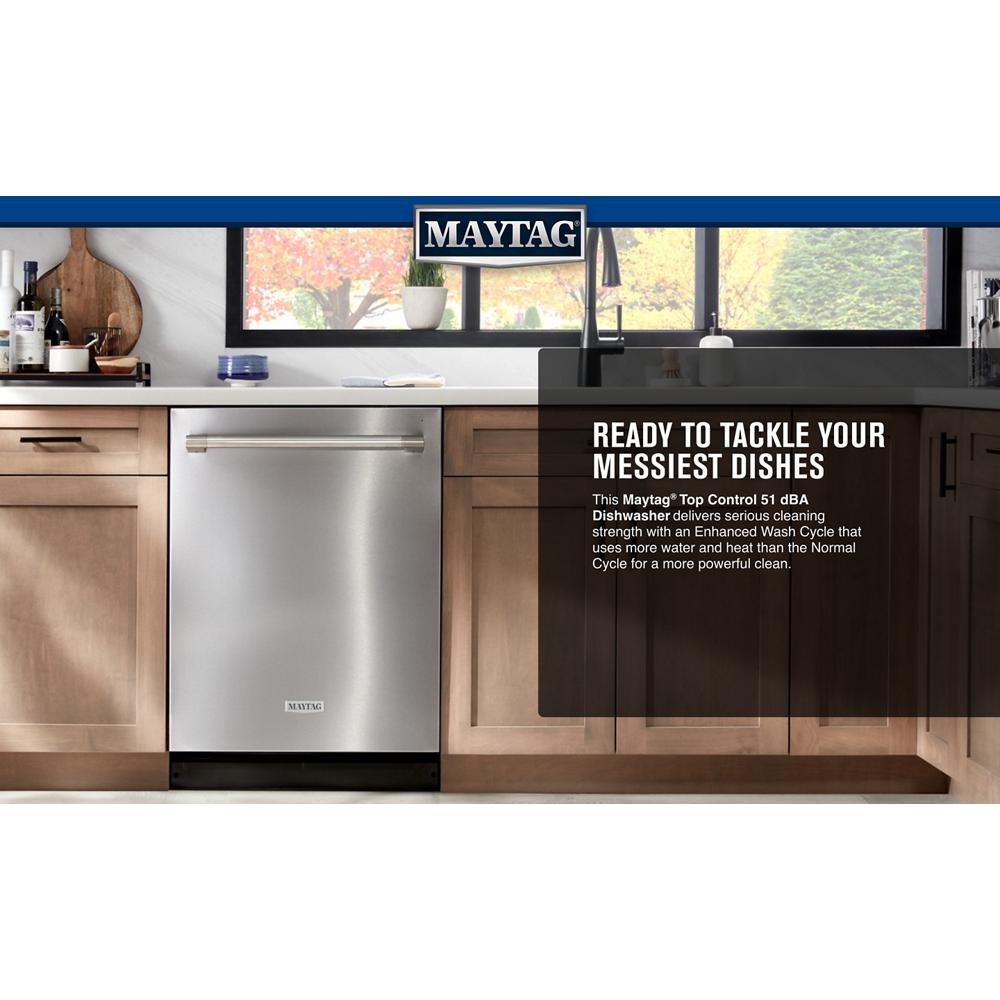 MAYTAG

READY TO TACKLE YOUR MESSIEST DISHES

This Maytag® Top Control 51 dBA Dishwasher delivers serious cleaning strength with an Enhanced Wash Cycle that uses more water and heat than the Normal Cycle for a more powerful clean.

MAYTAG