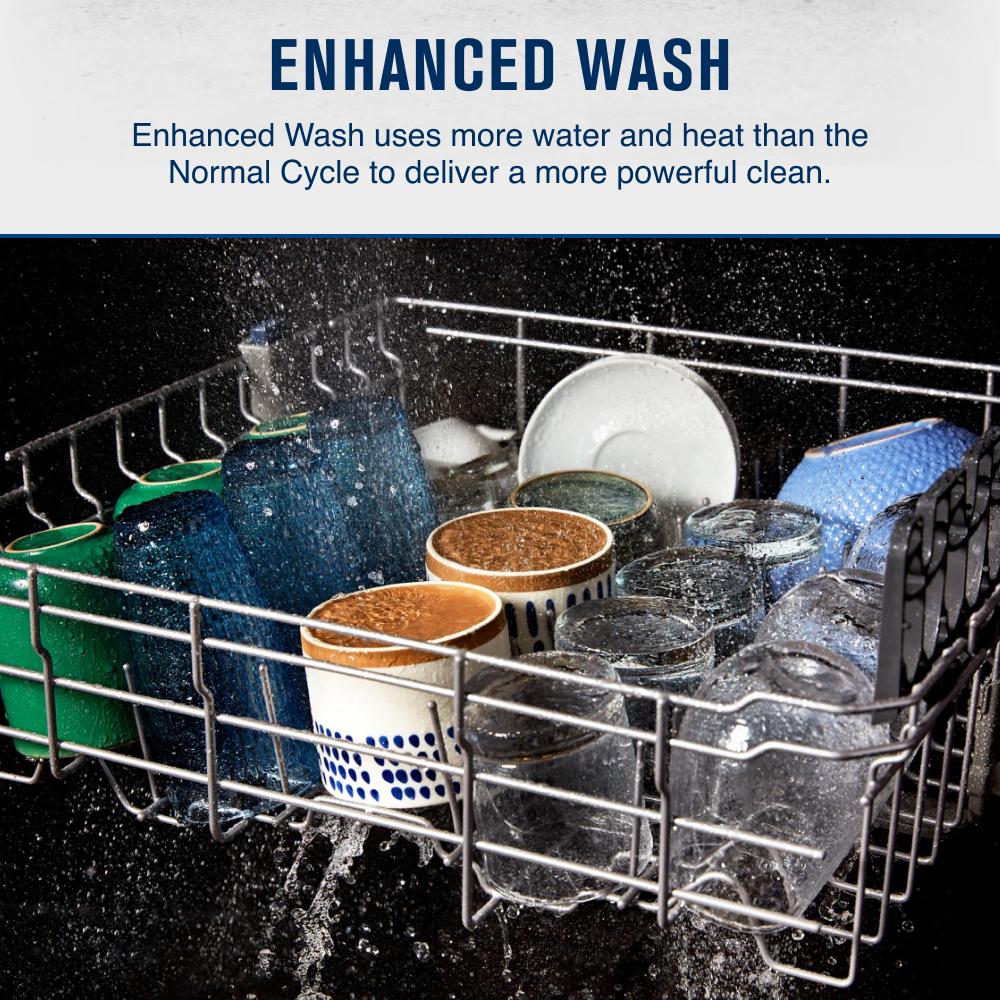 ENHANCED WASH

Enhanced Wash uses more water and heat than the Normal Cycle to deliver a more powerful clean.