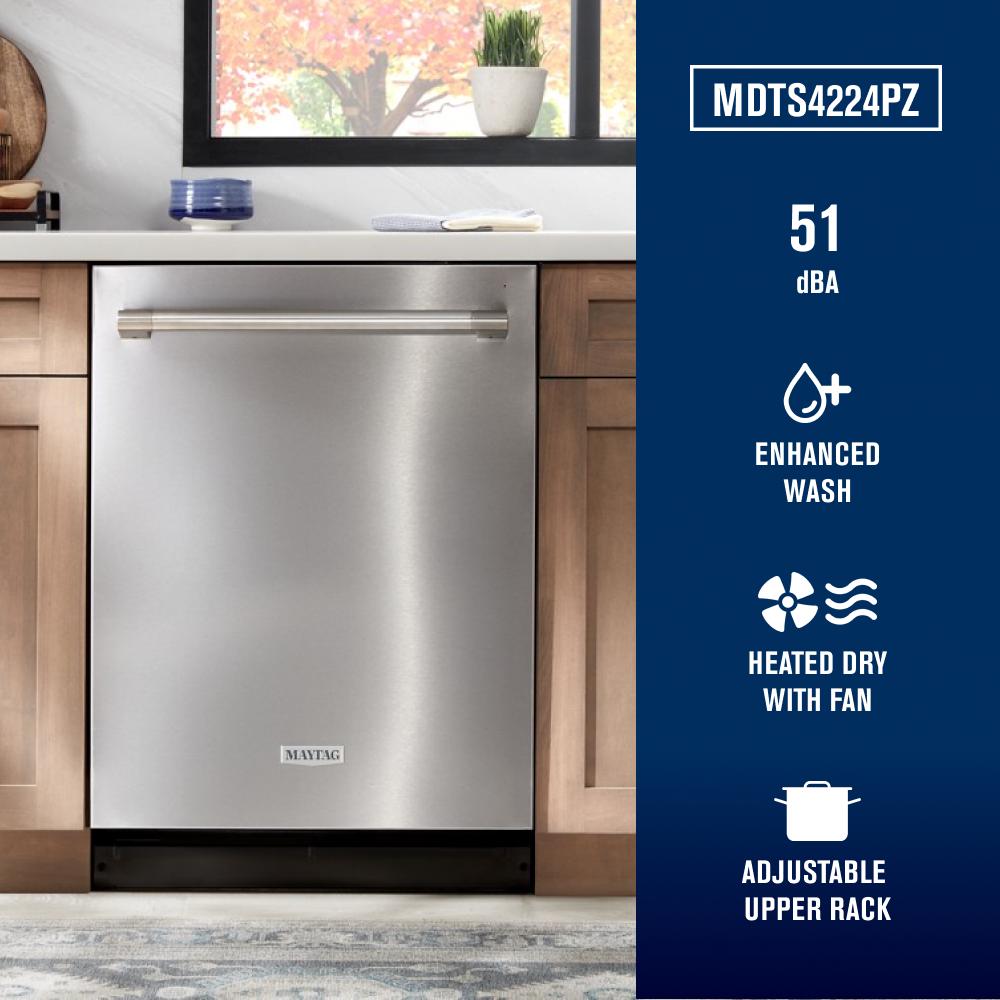 MAYTAG

MDTS4224PZ

51
dBA

ENHANCED WASH

HEATED DRY WITH FAN

ADJUSTABLE UPPER RACK