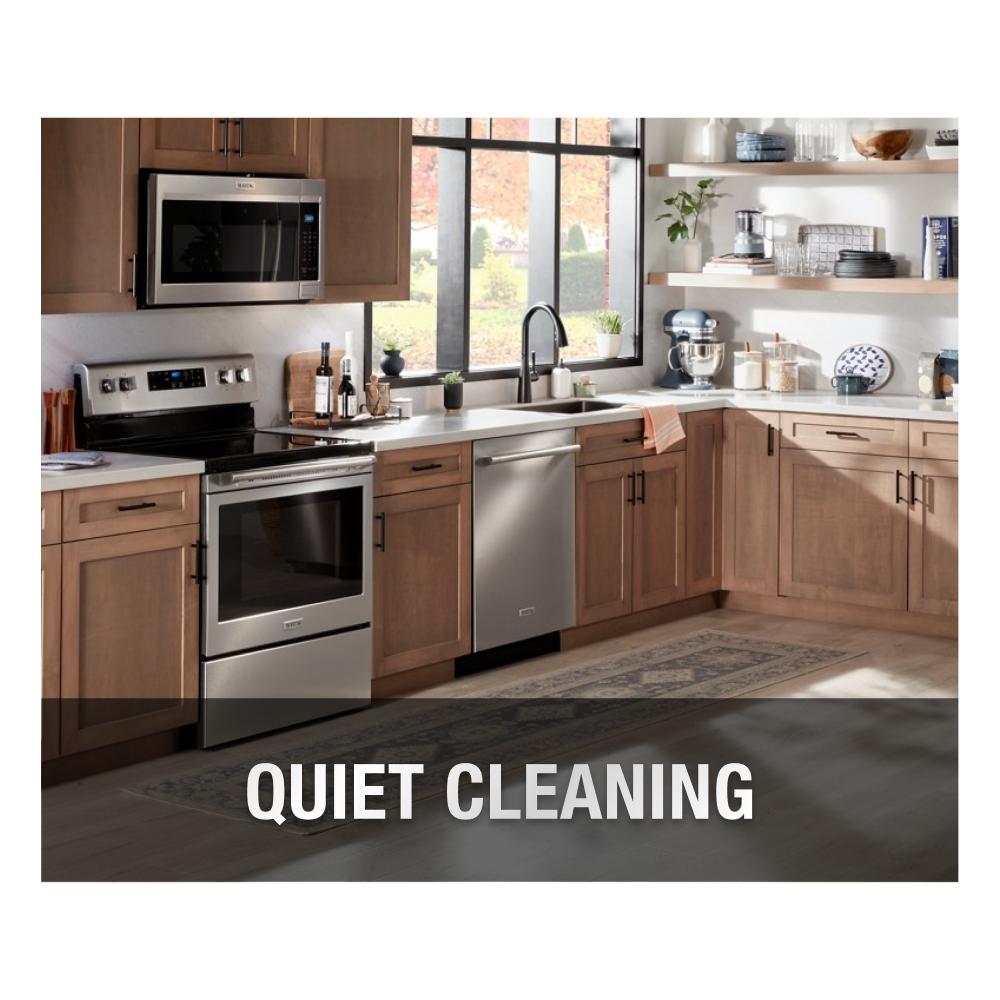 QUIET CLEANING