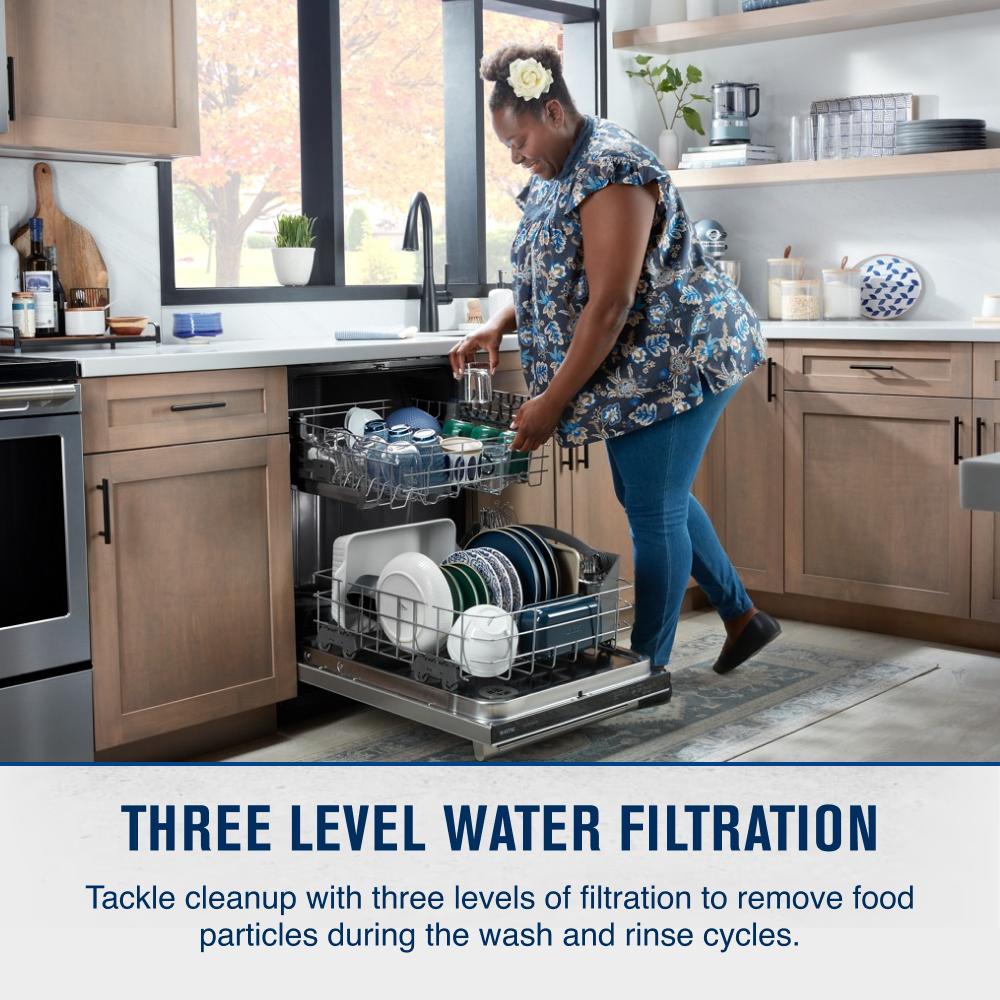 THREE LEVEL WATER FILTRATION

Tackle cleanup with three levels of filtration to remove food particles during the wash and rinse cycles.