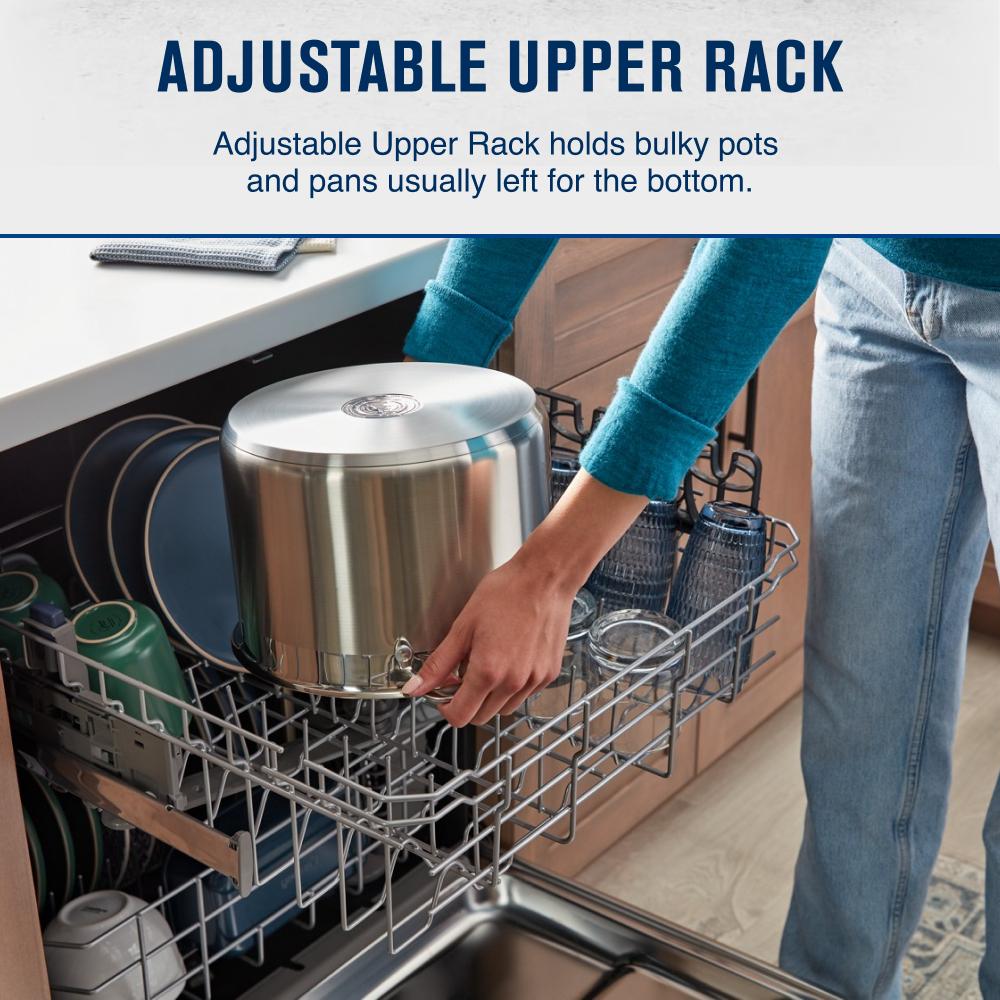 ADJUSTABLE UPPER RACK

Adjustable Upper Rack holds bulky pots and pans usually left for the bottom.