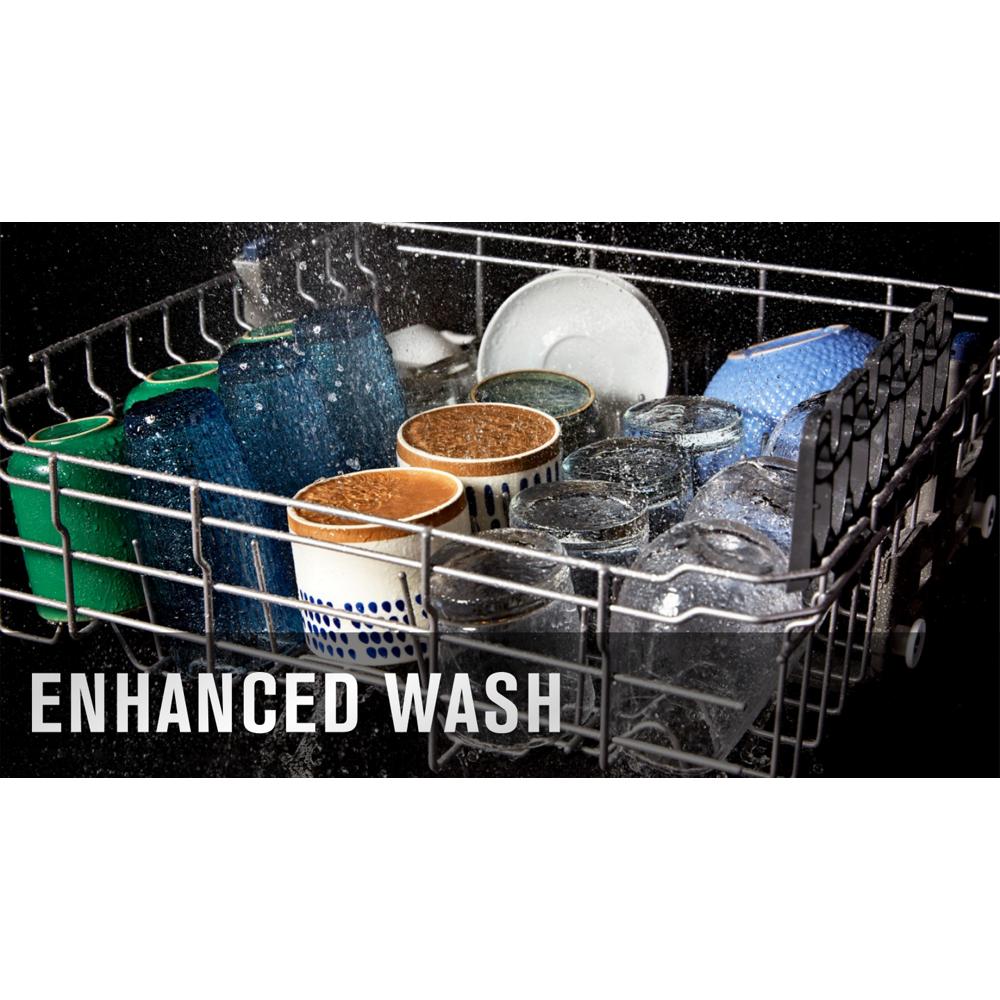 ENHANCED WASH