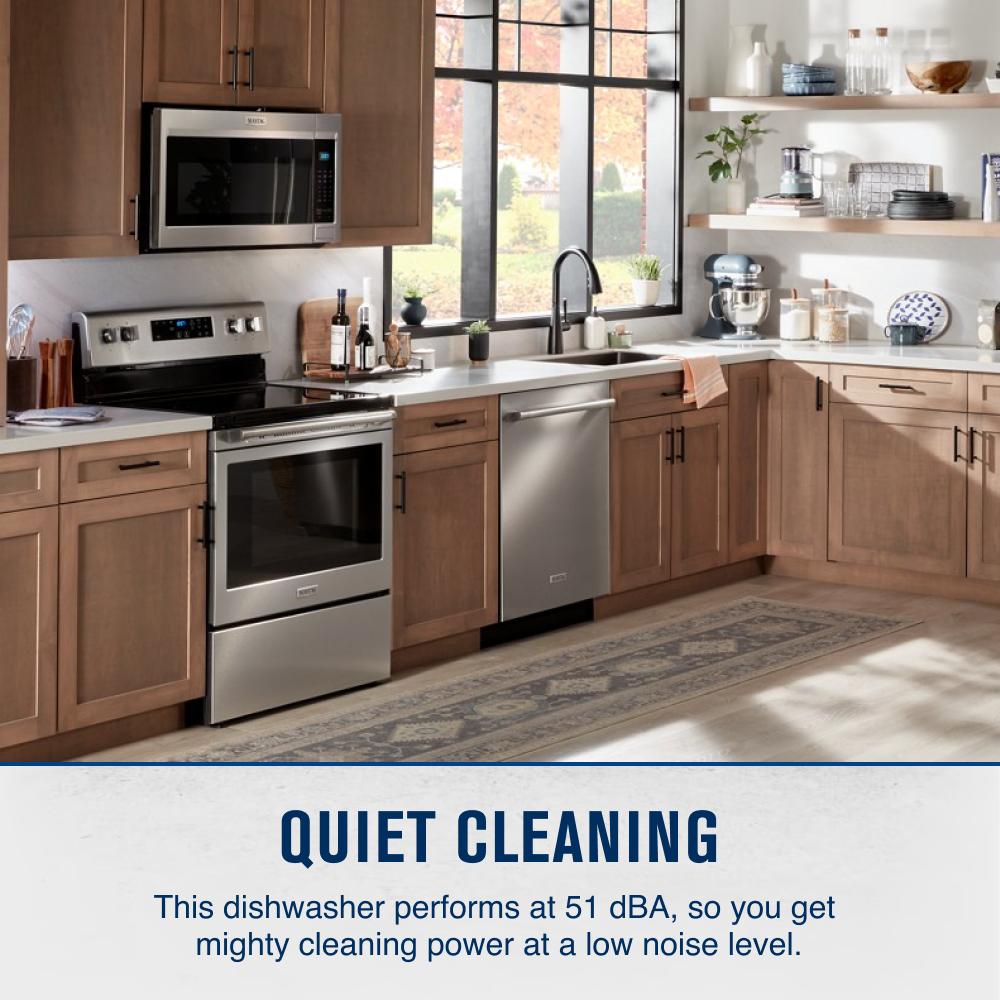 QUIET CLEANING

This dishwasher performs at 51 dBA, so you get mighty cleaning power at a low noise level.