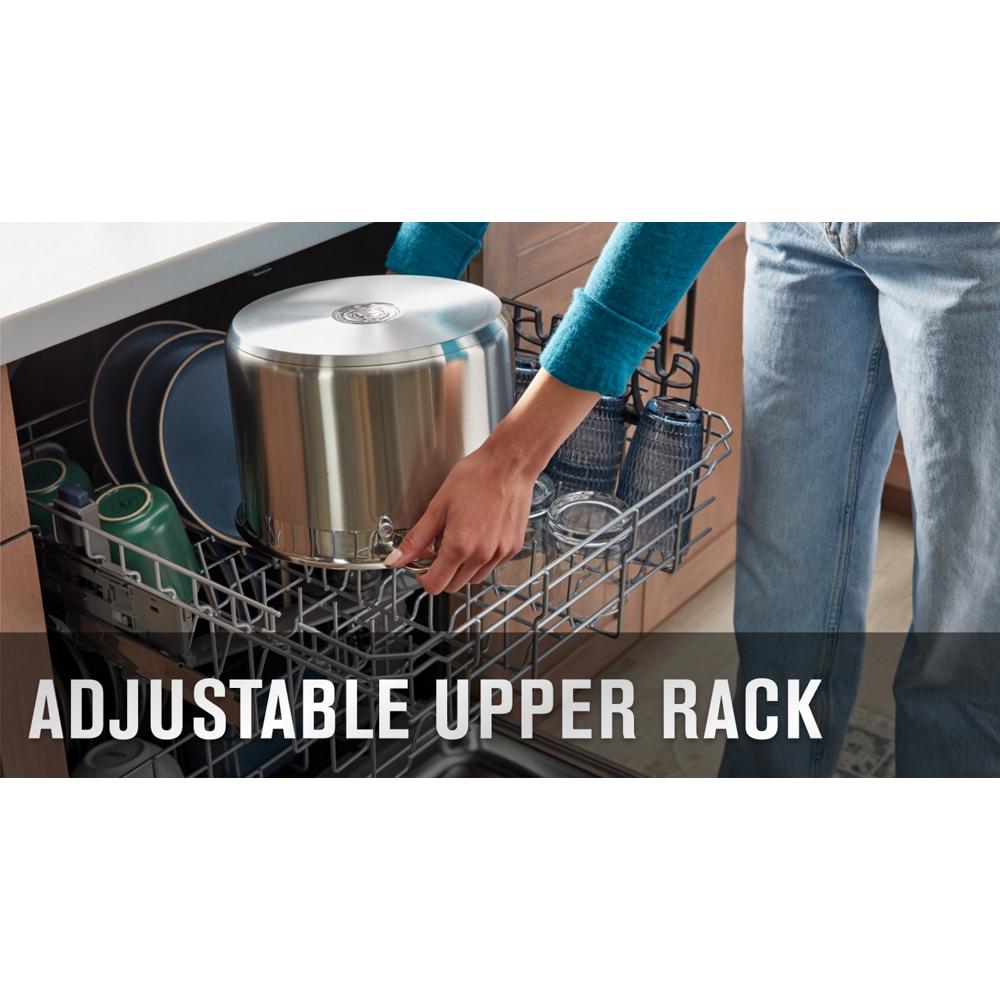 ADJUSTABLE UPPER RACK