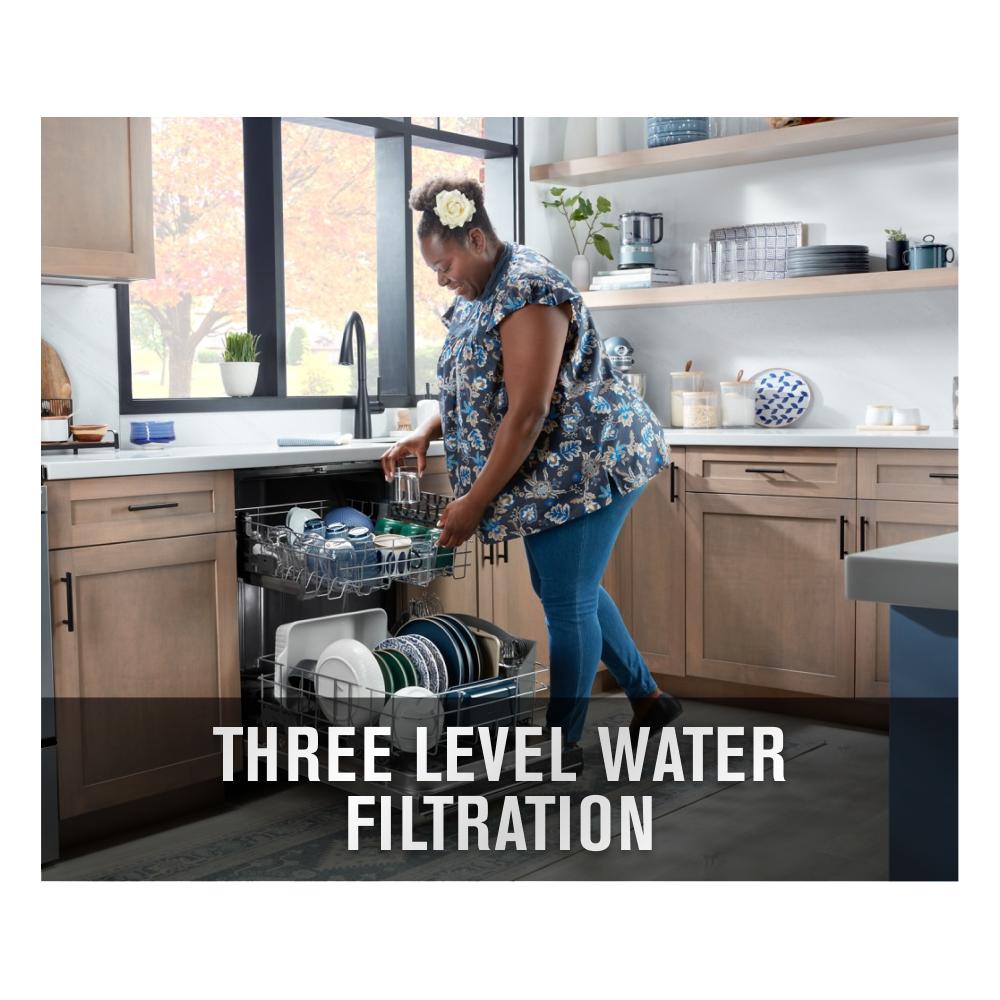 THREE LEVEL WATER FILTRATION