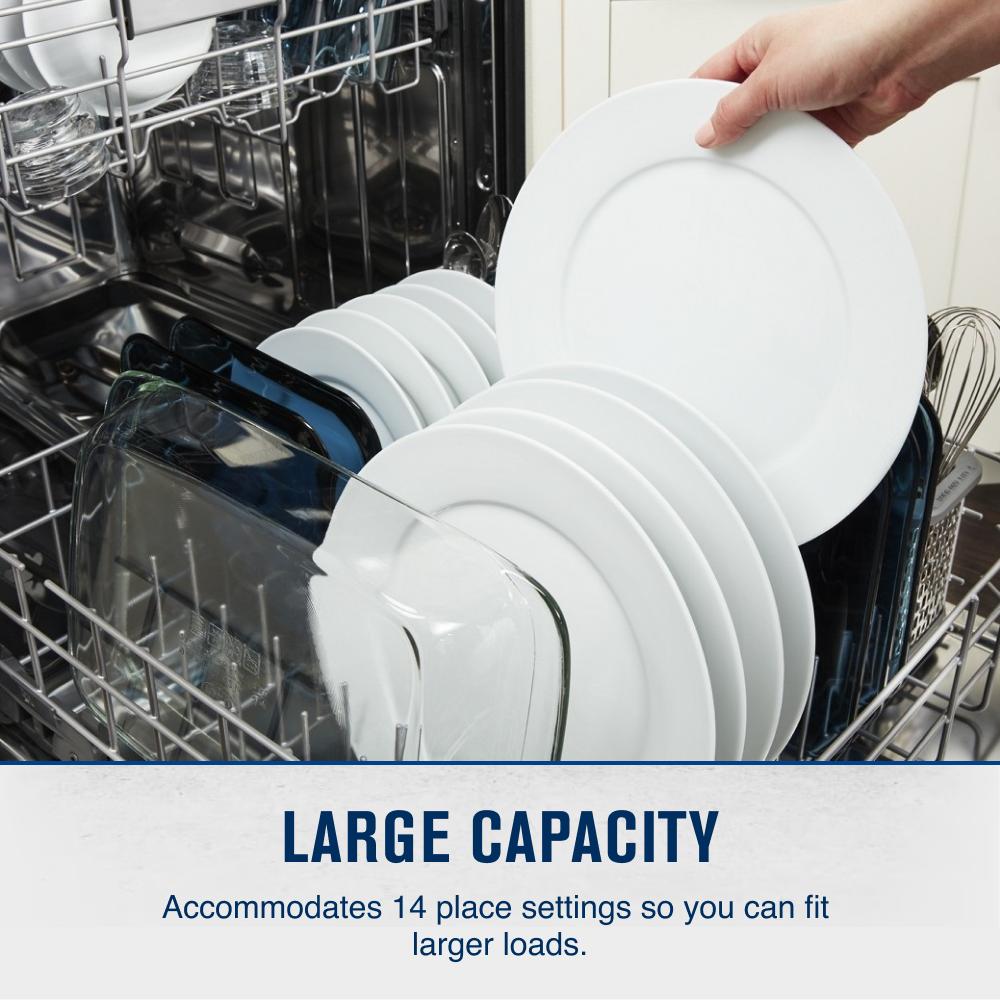 LARGE CAPACITY

Accommodates 14 place settings so you can fit larger loads.