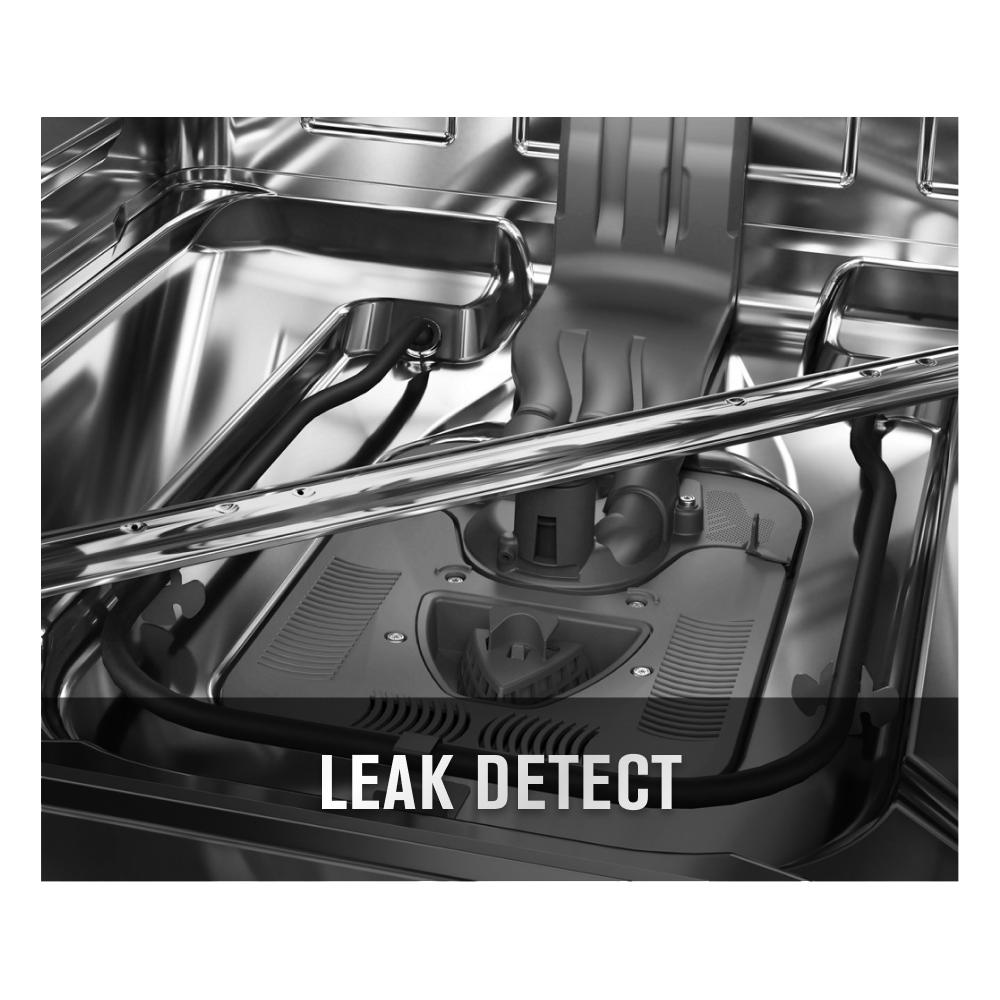 LEAK DETECT