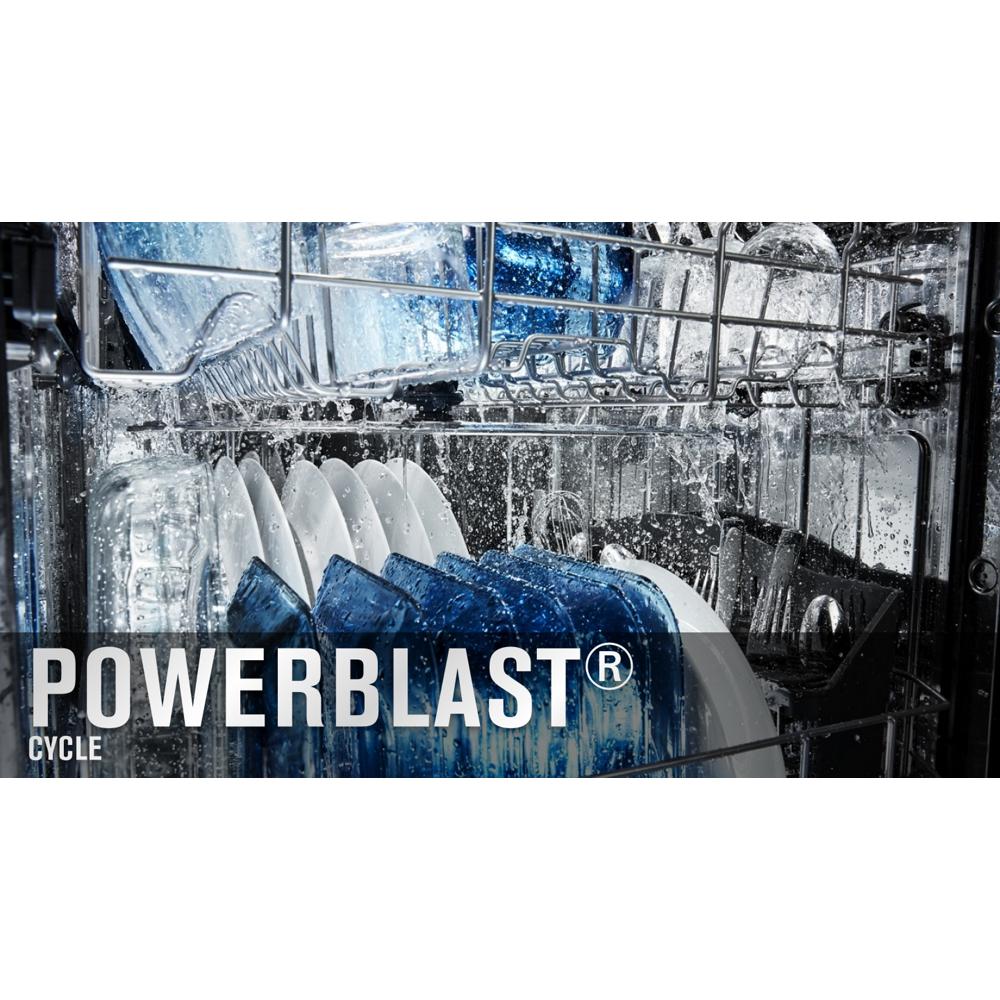 POWERBLAST®
CYCLE