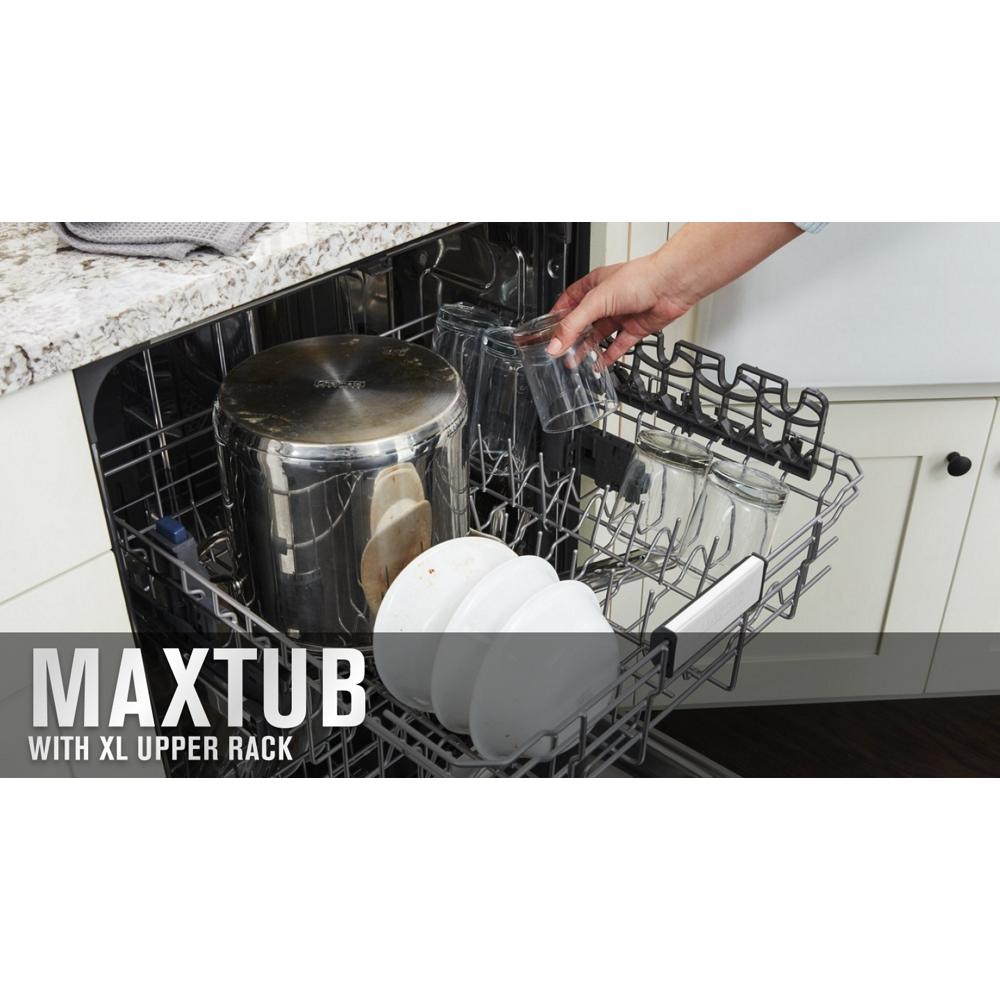 MAXTUB
WITH XL UPPER RACK