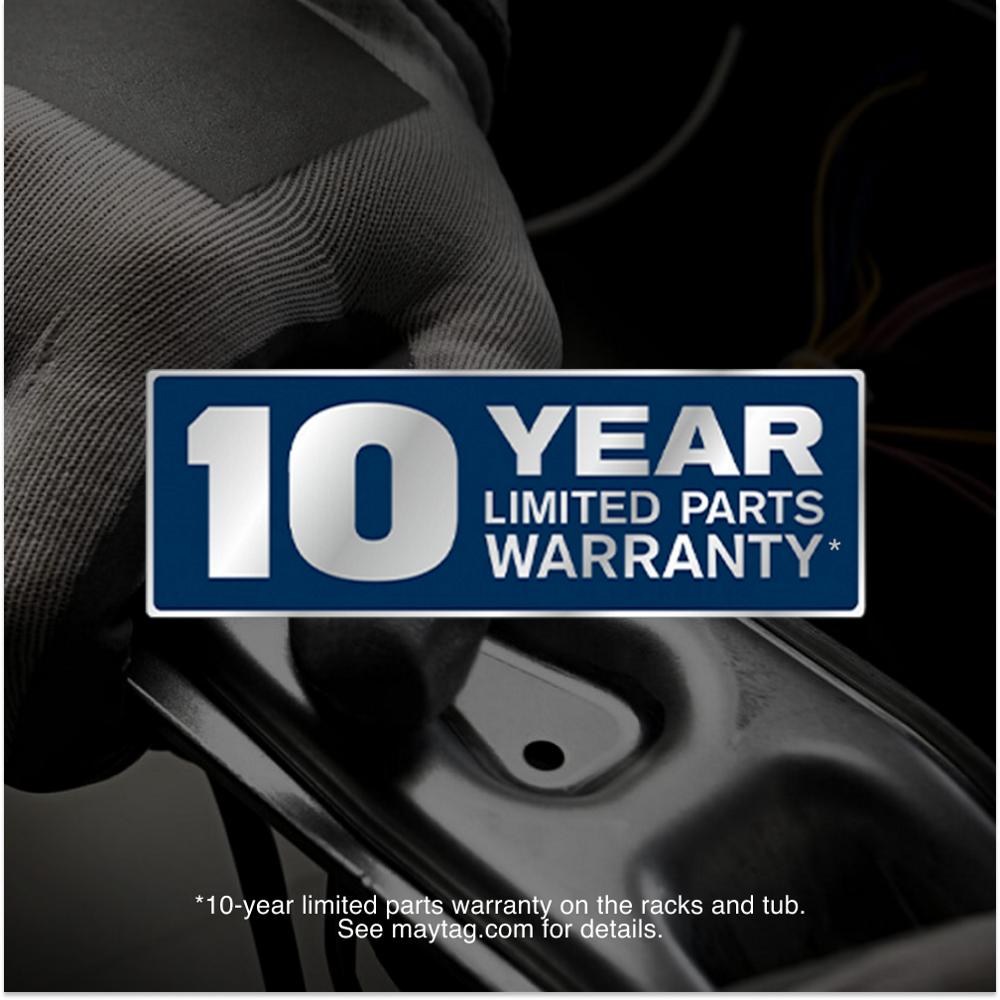 10 YEAR LIMITED PARTS WARRANTY*

*10-year limited parts warranty on the racks and tub. See maytag.com for details.