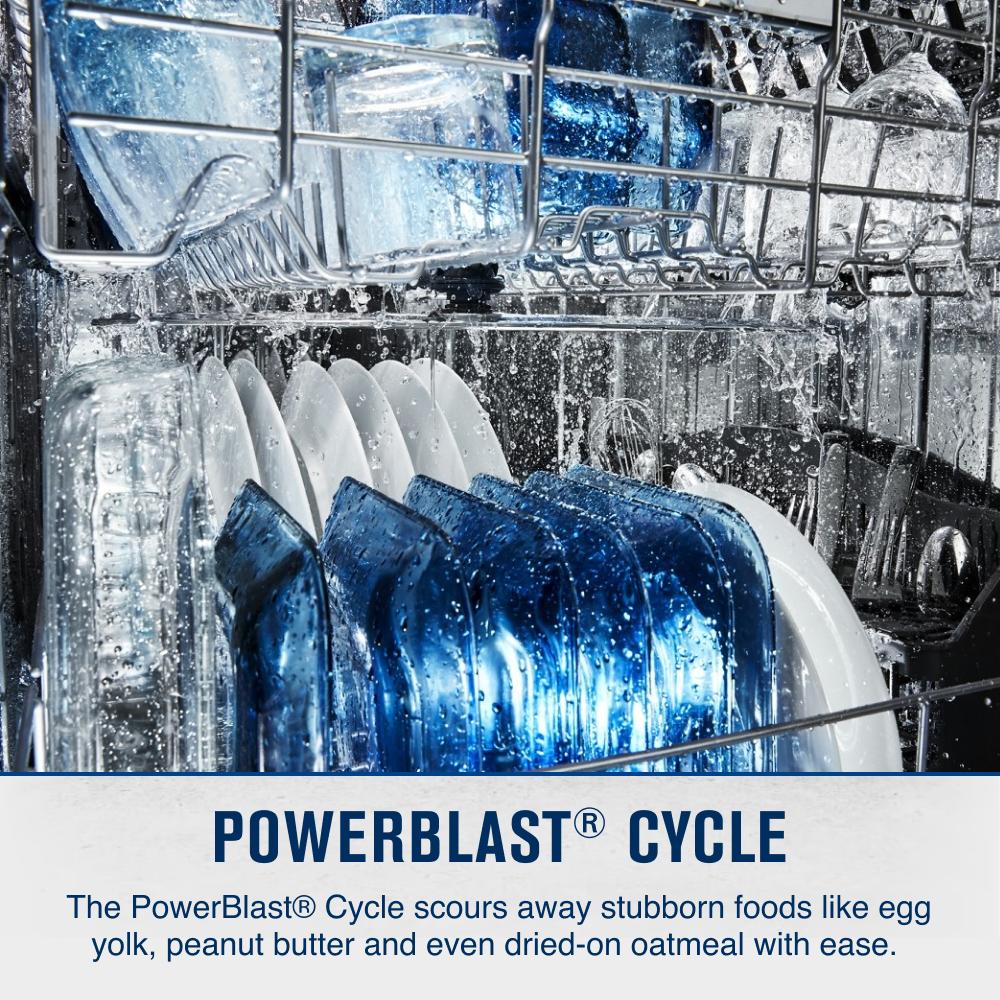 POWERBLAST® CYCLE

The PowerBlast® Cycle scours away stubborn foods like egg yolk, peanut butter and even dried-on oatmeal with ease.