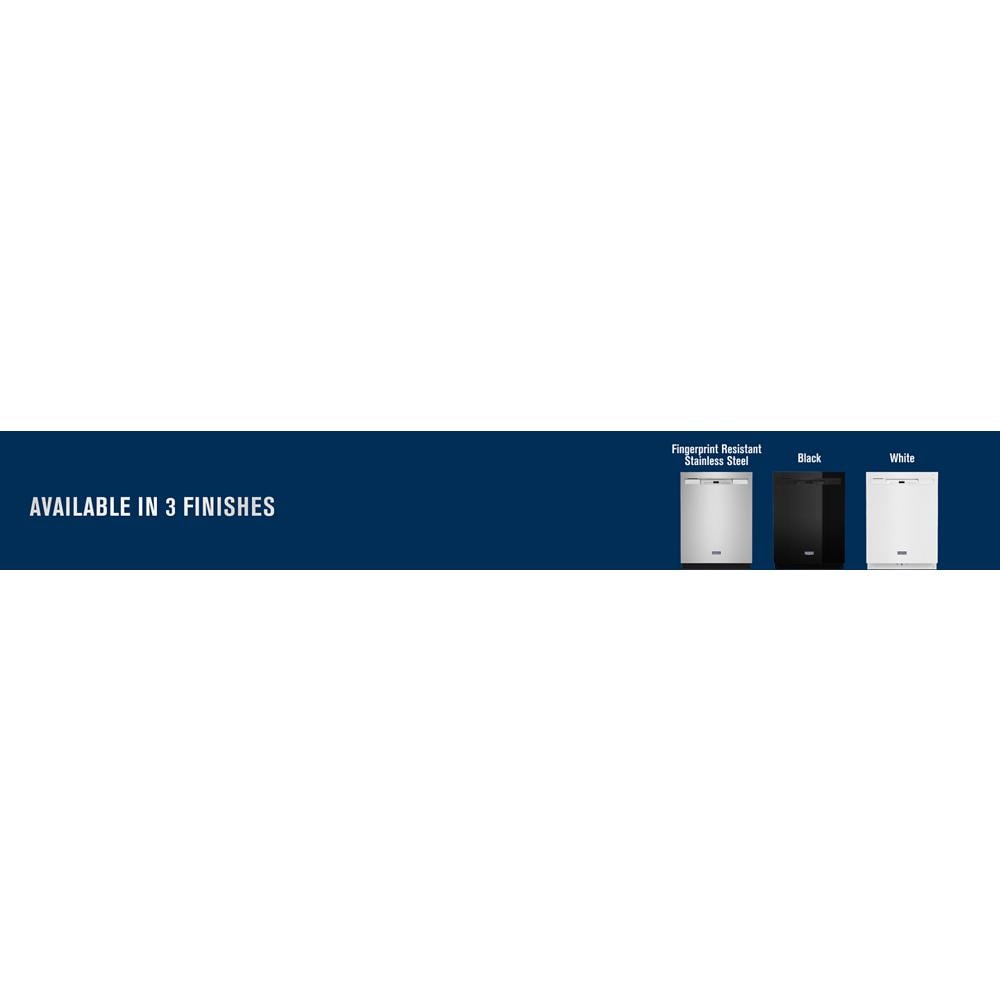 AVAILABLE IN 3 FINISHES

Fingerprint Resistant Stainless Steel

Black

White