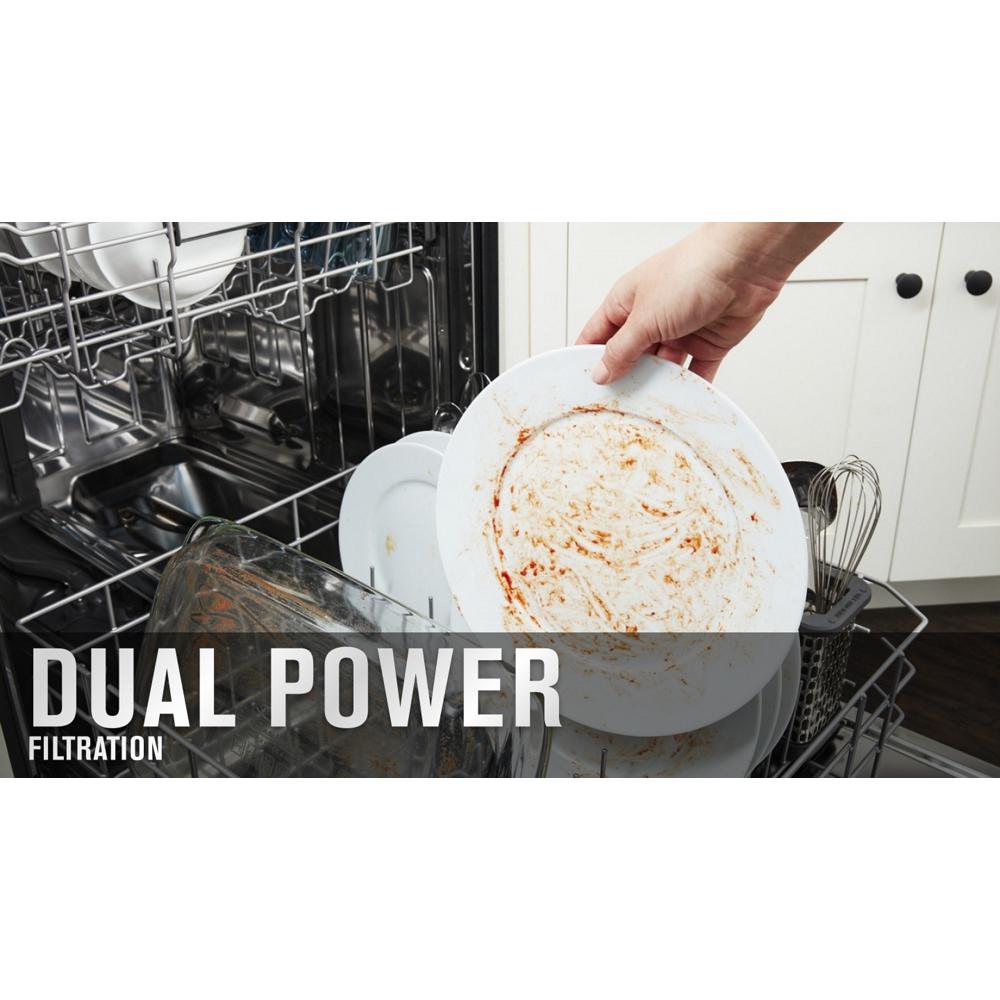 DUAL POWER
FILTRATION