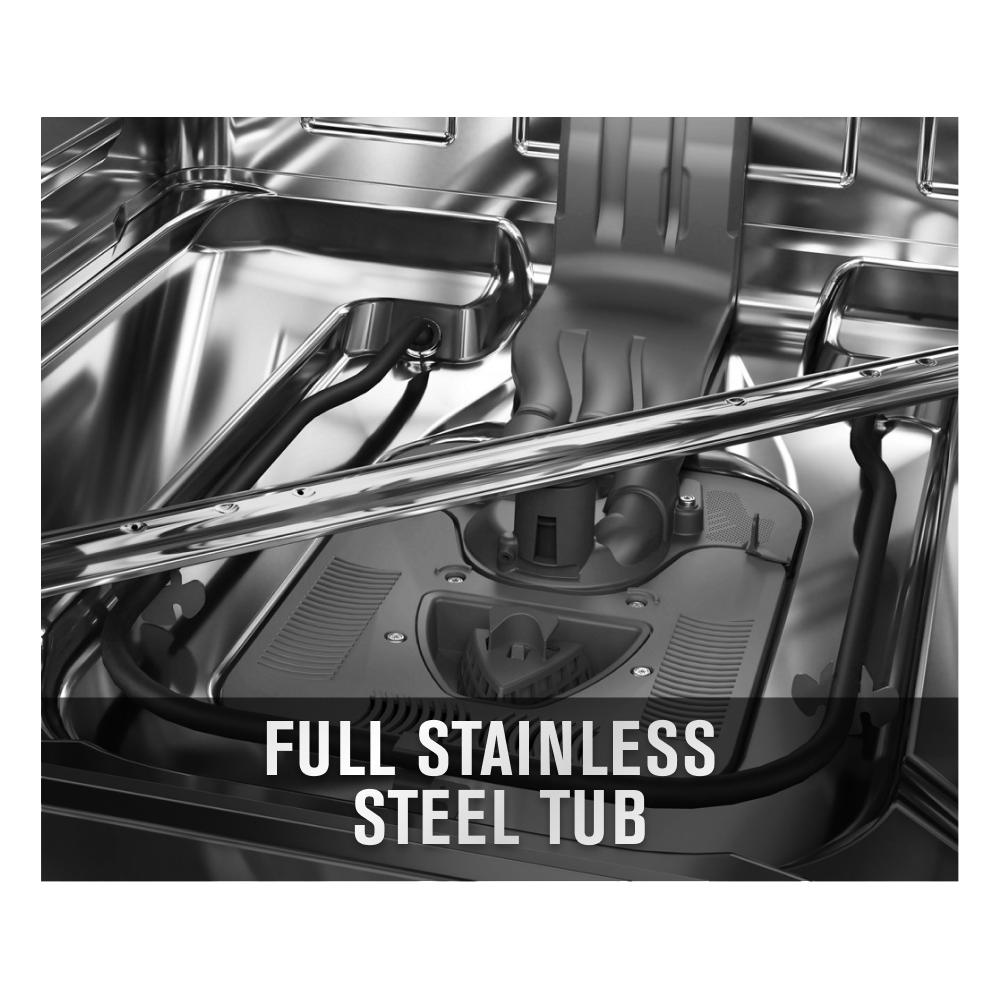 FULL STAINLESS STEEL TUB