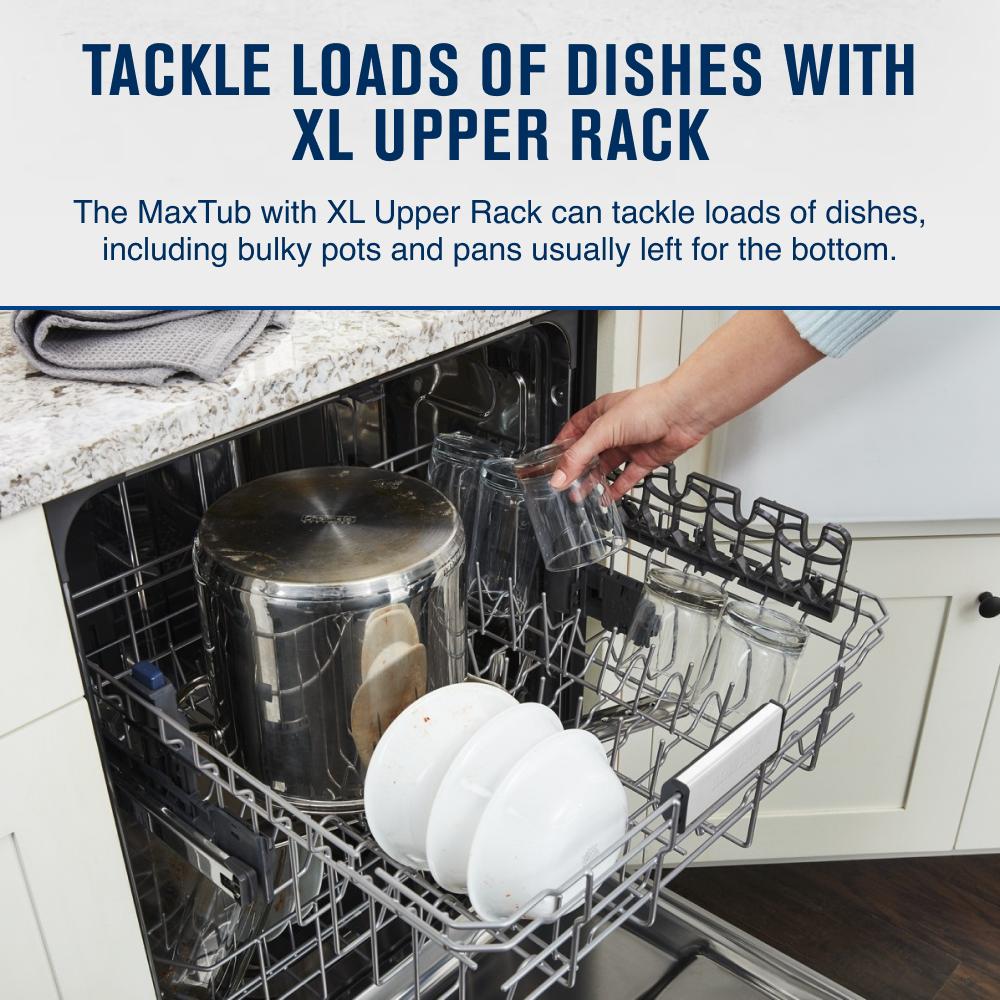 TACKLE LOADS OF DISHES WITH XL UPPER RACK

The MaxTub with XL Upper Rack can tackle loads of dishes, including bulky pots and pans usually left for the bottom.