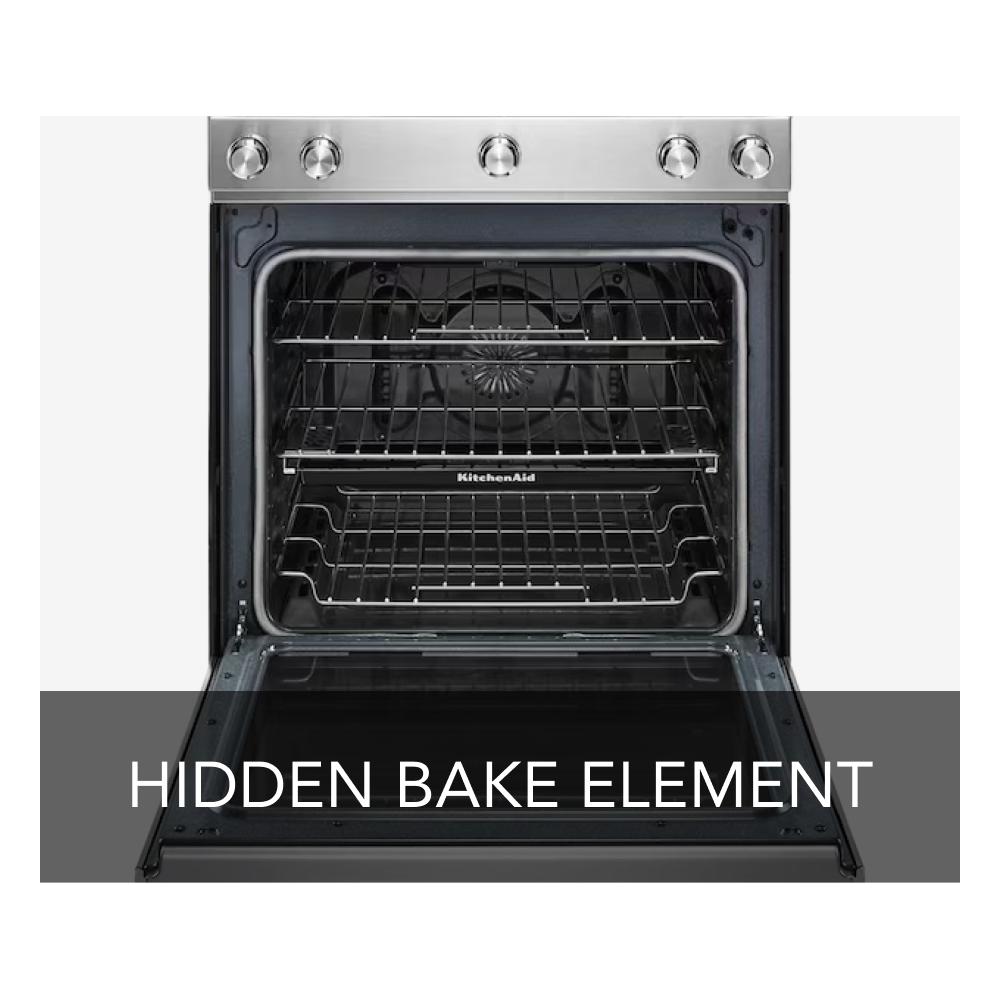 KitchenAid

HIDDEN BAKE ELEMENT