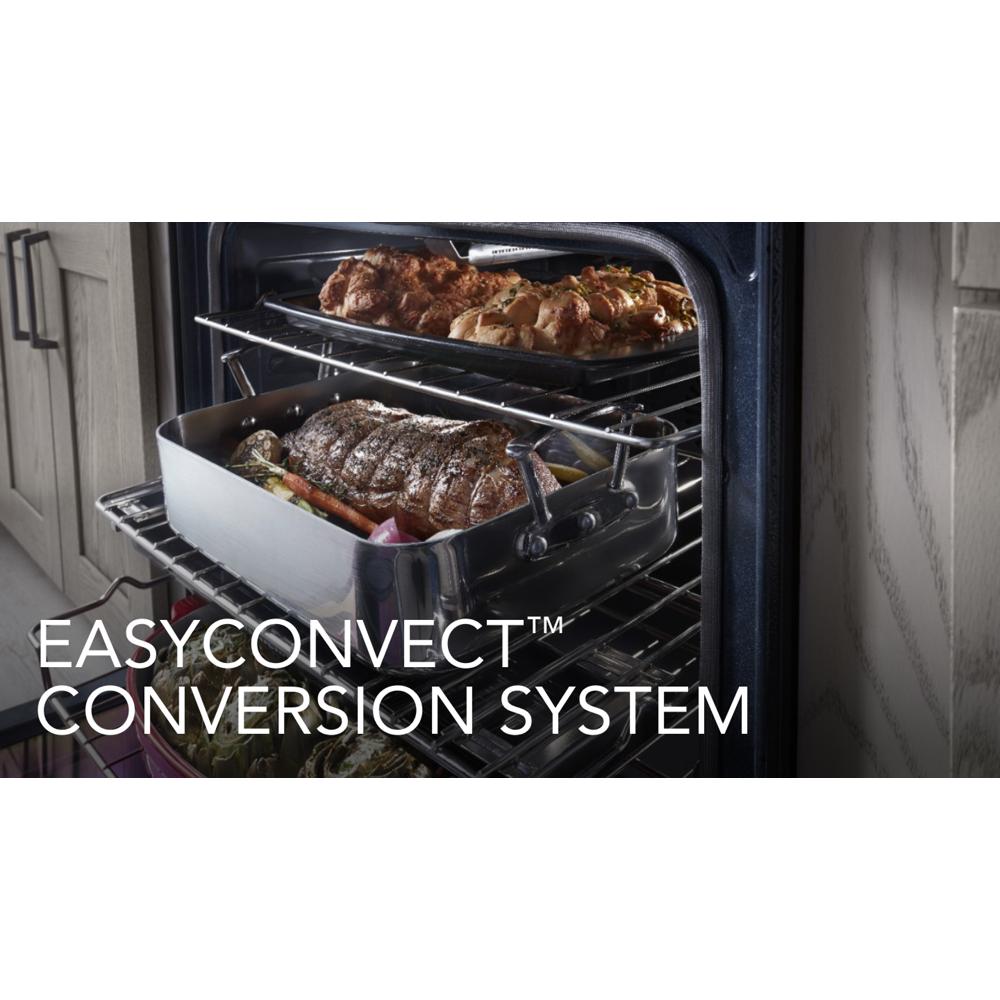 EASYCONVECT™
CONVERSION SYSTEM