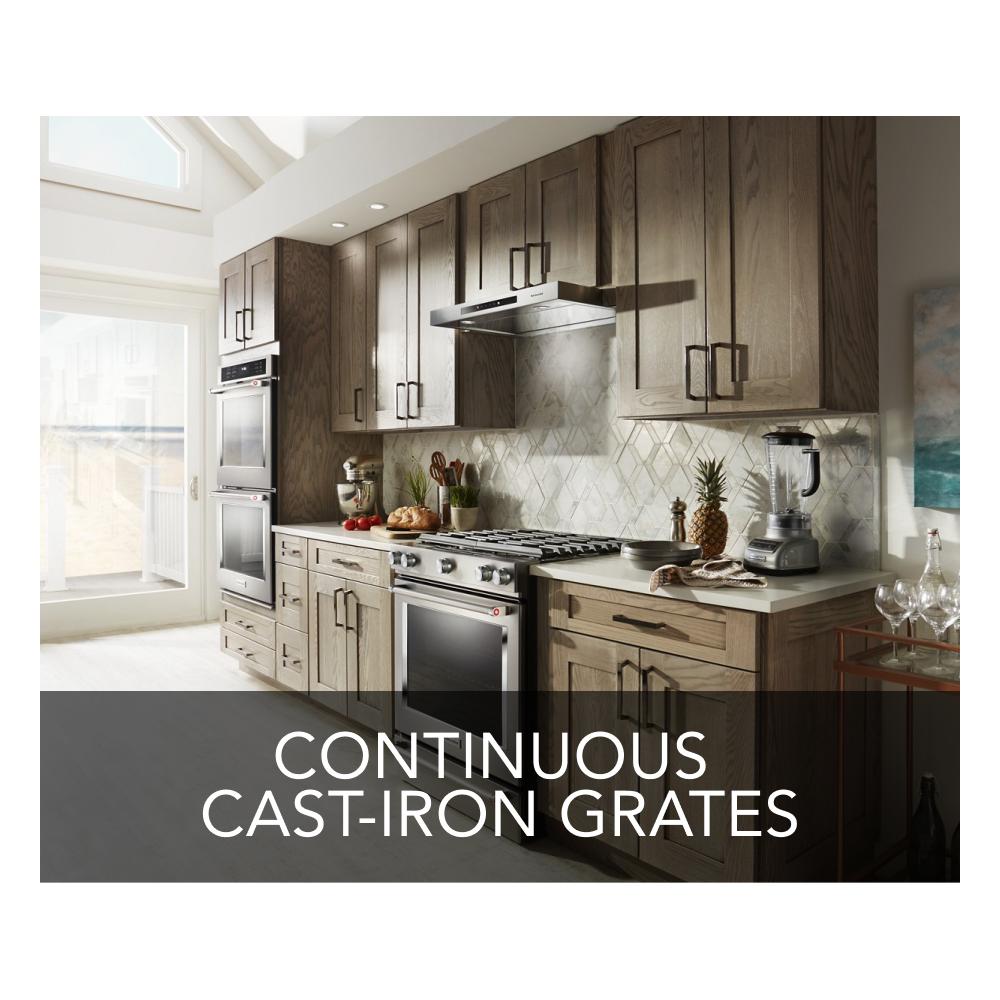 CONTINUOUS
CAST-IRON GRATES