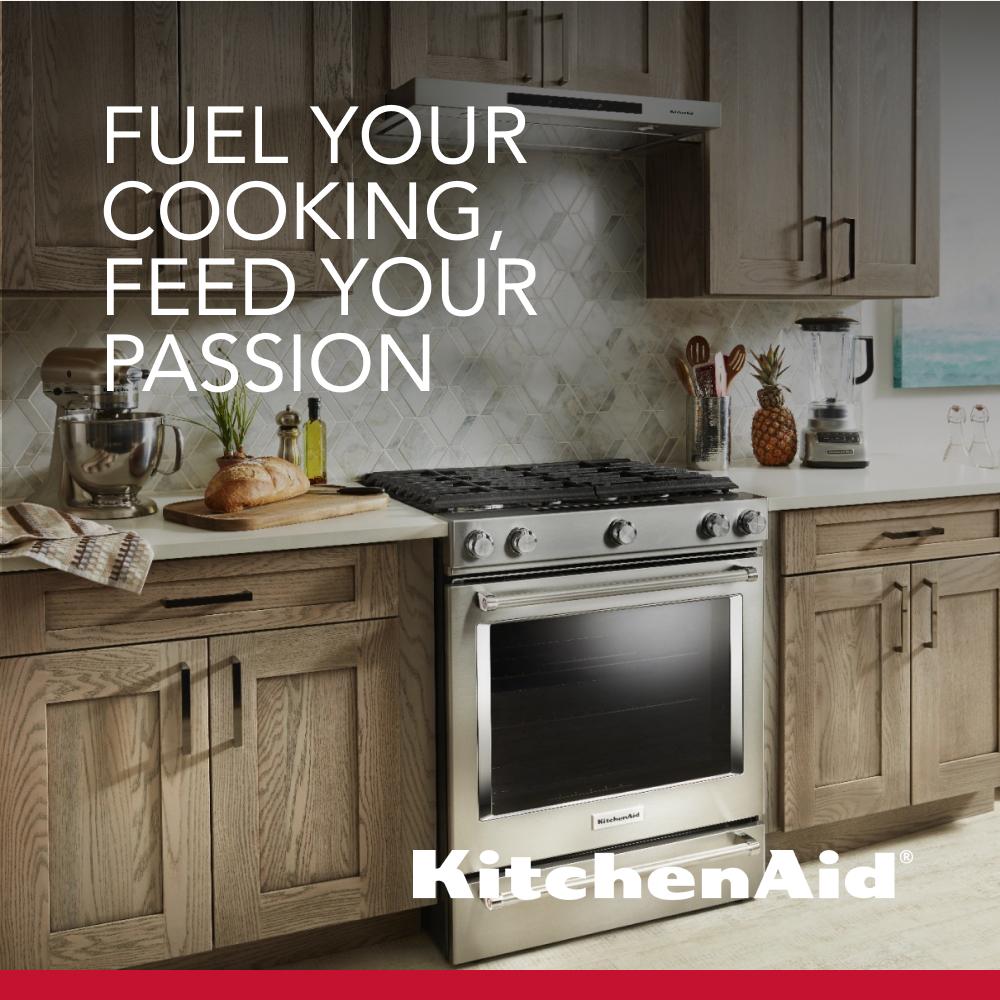 FUEL YOUR COOKING, FEED YOUR PASSION

KitchenAid

KitchenAid®