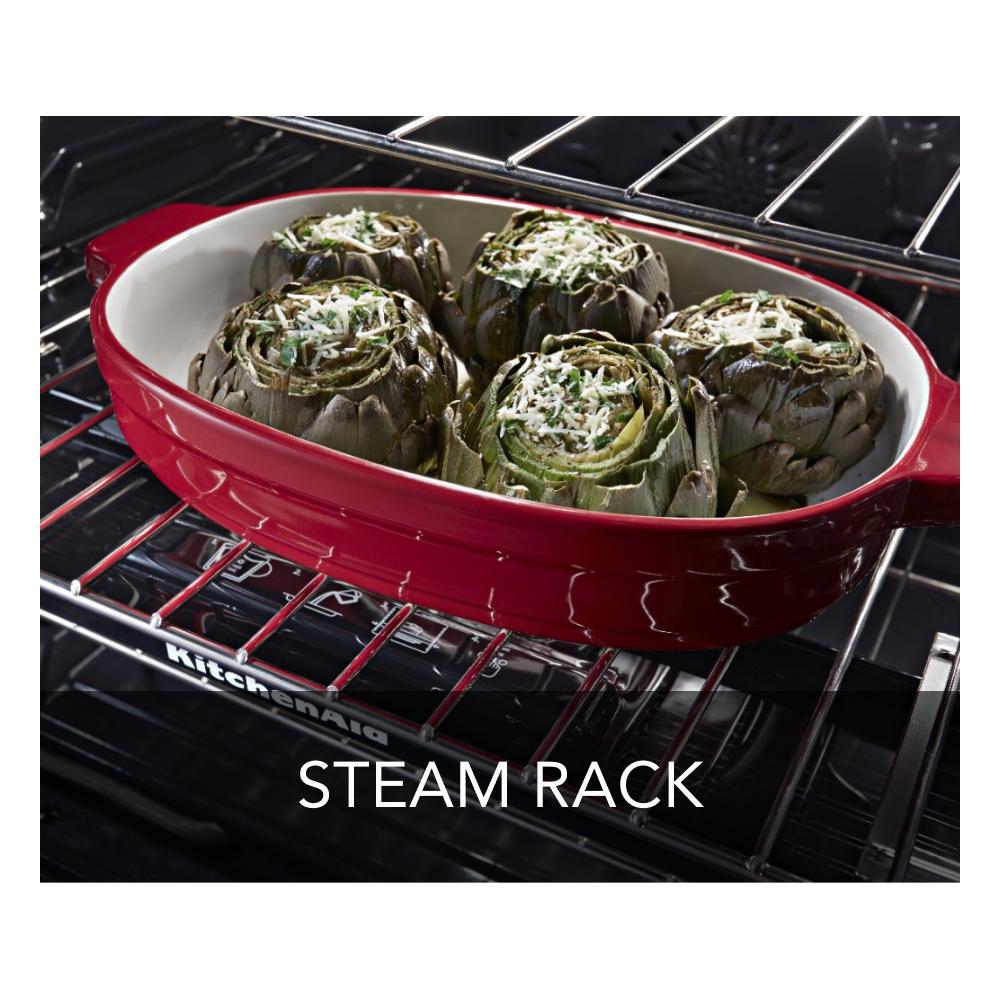 KitchenAid

STEAM RACK