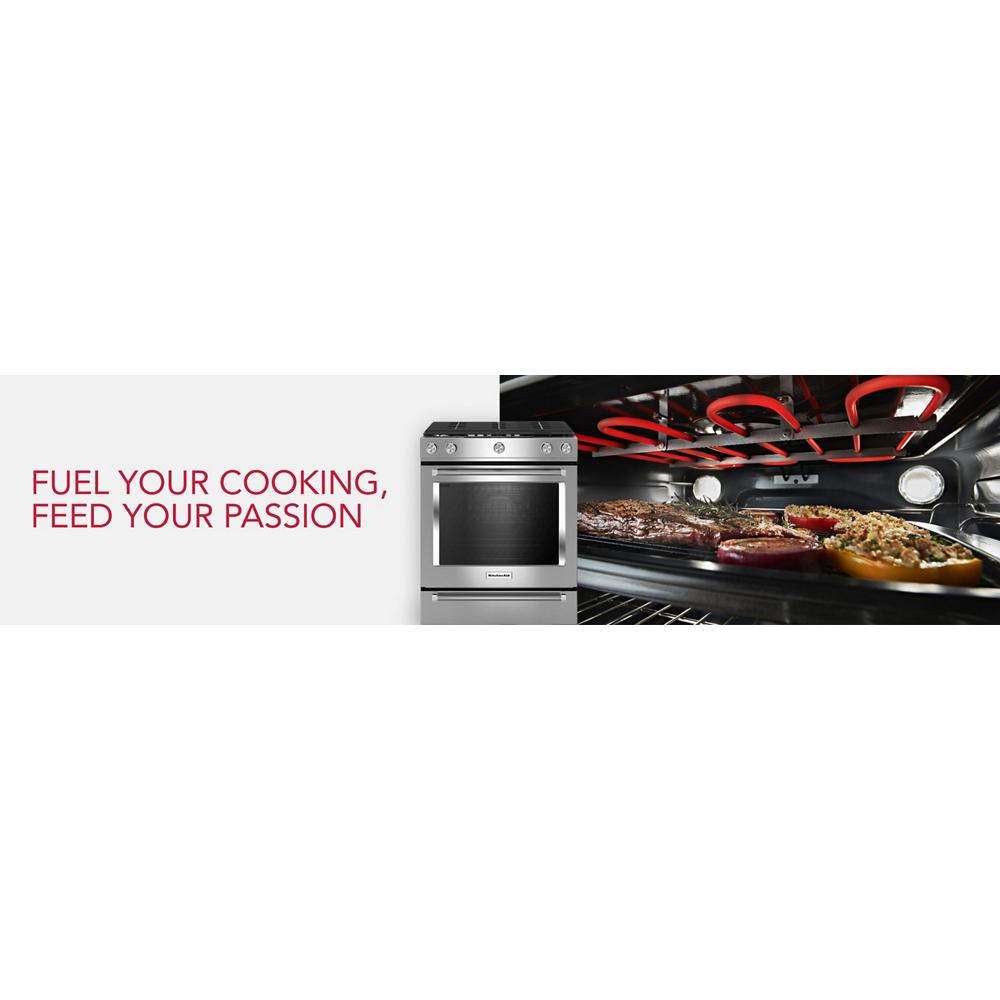 FUEL YOUR COOKING,
FEED YOUR PASSION

KitchenAid