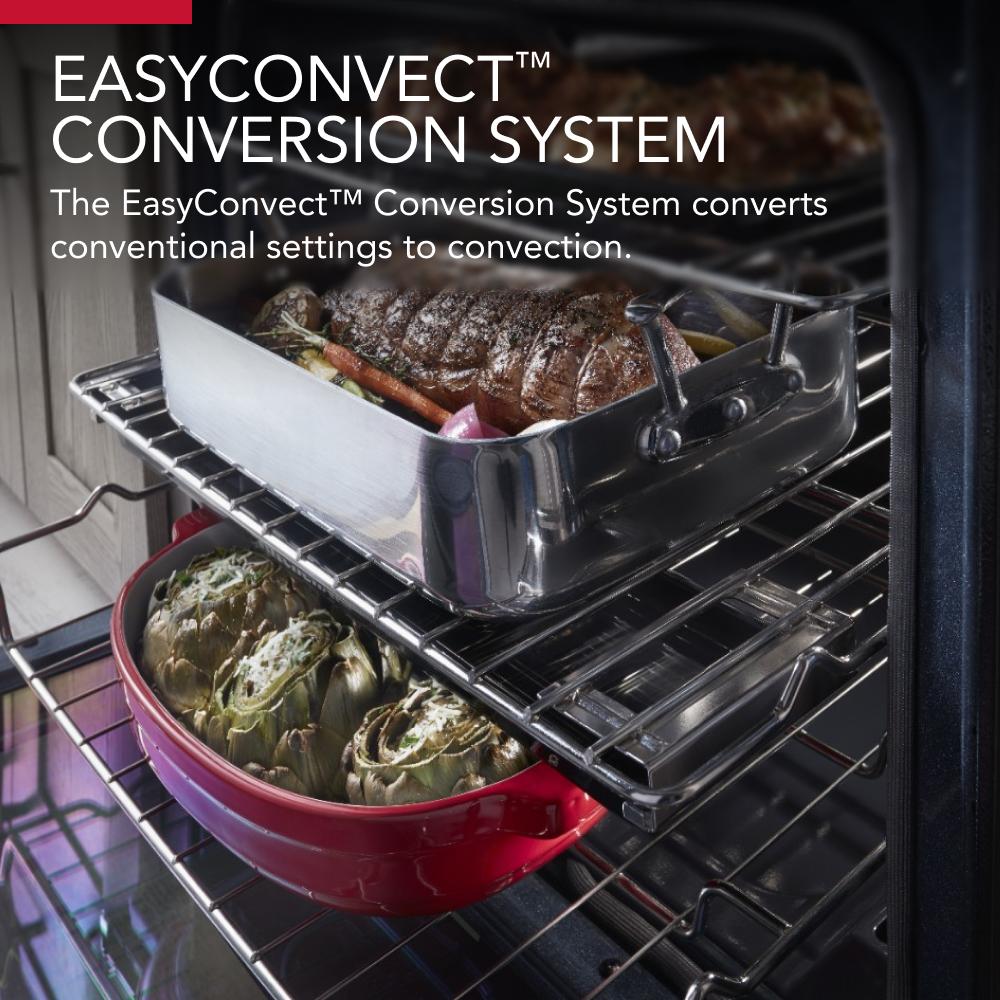 EASYCONVECT™ CONVERSION SYSTEM

The EasyConvect™ Conversion System converts conventional settings to convection.