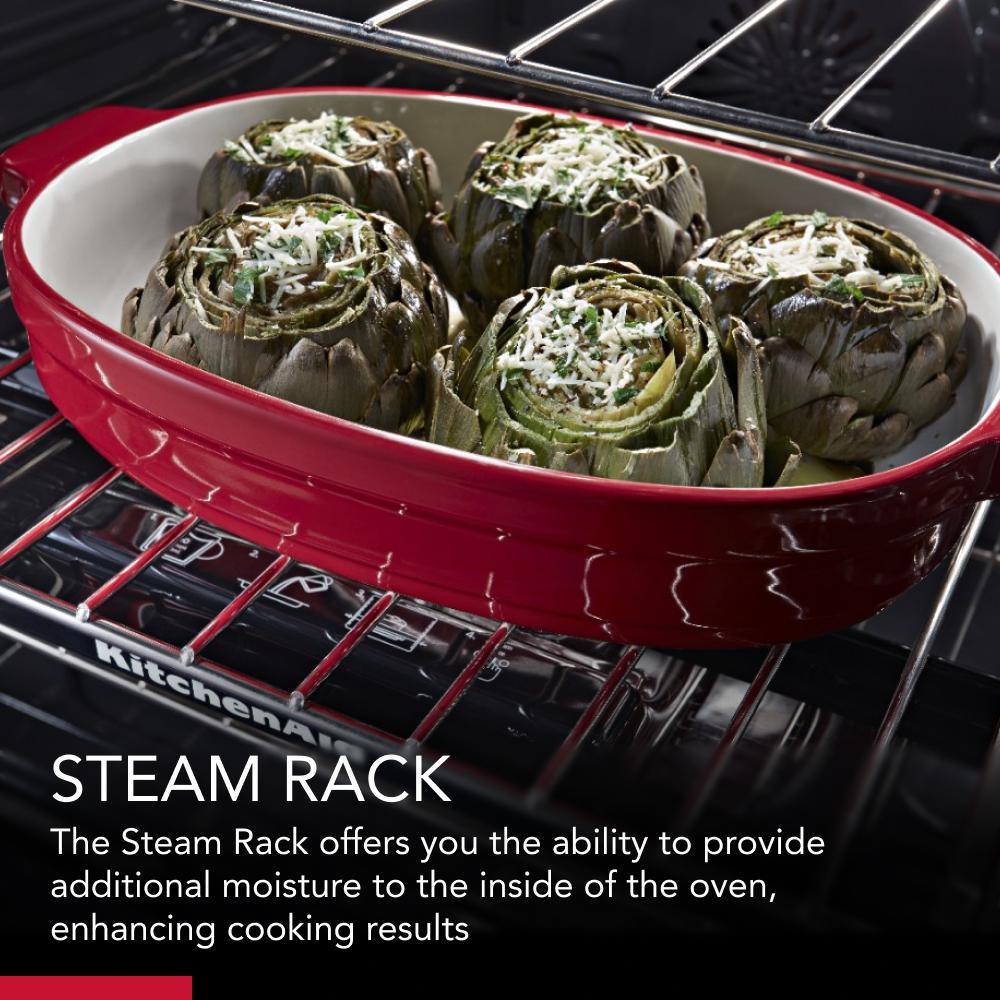 KitchenAid

STEAM RACK

The Steam Rack offers you the ability to provide additional moisture to the inside of the oven, enhancing cooking results