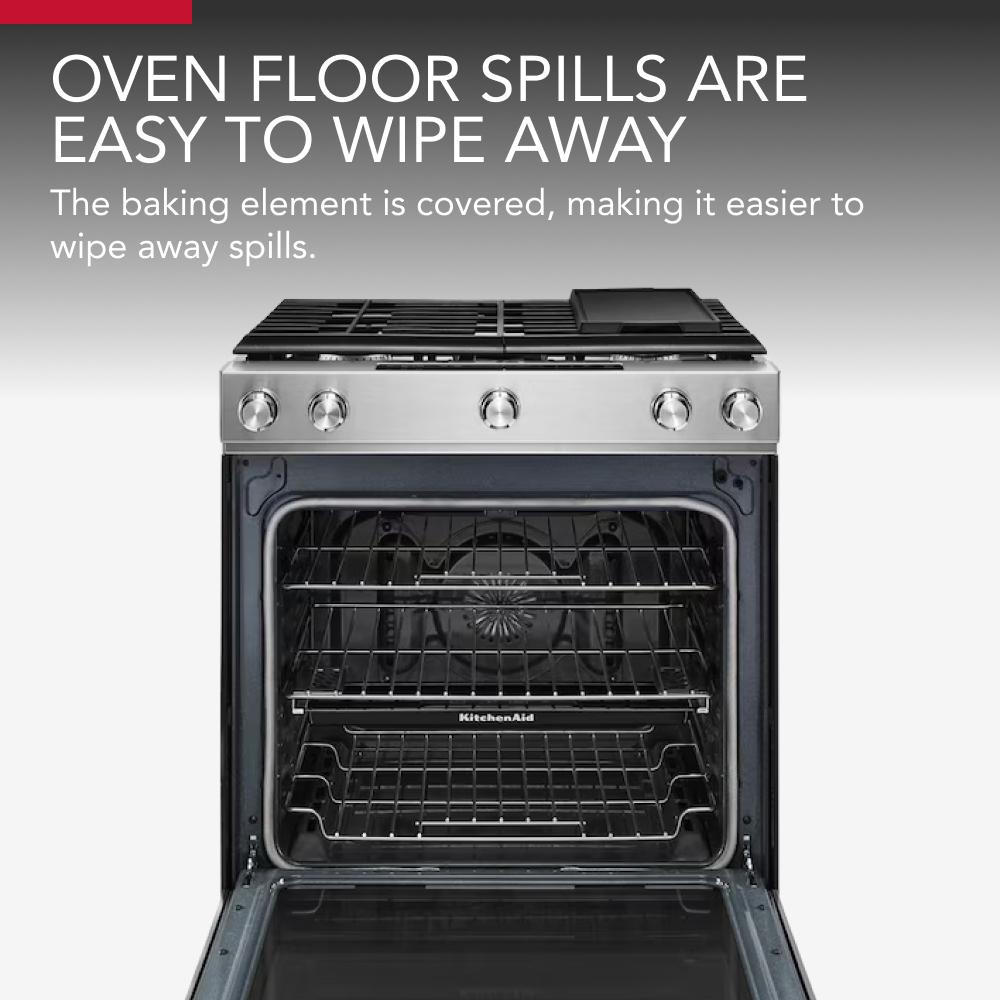 OVEN FLOOR SPILLS ARE EASY TO WIPE AWAY

The baking element is covered, making it easier to wipe away spills.

KitchenAid