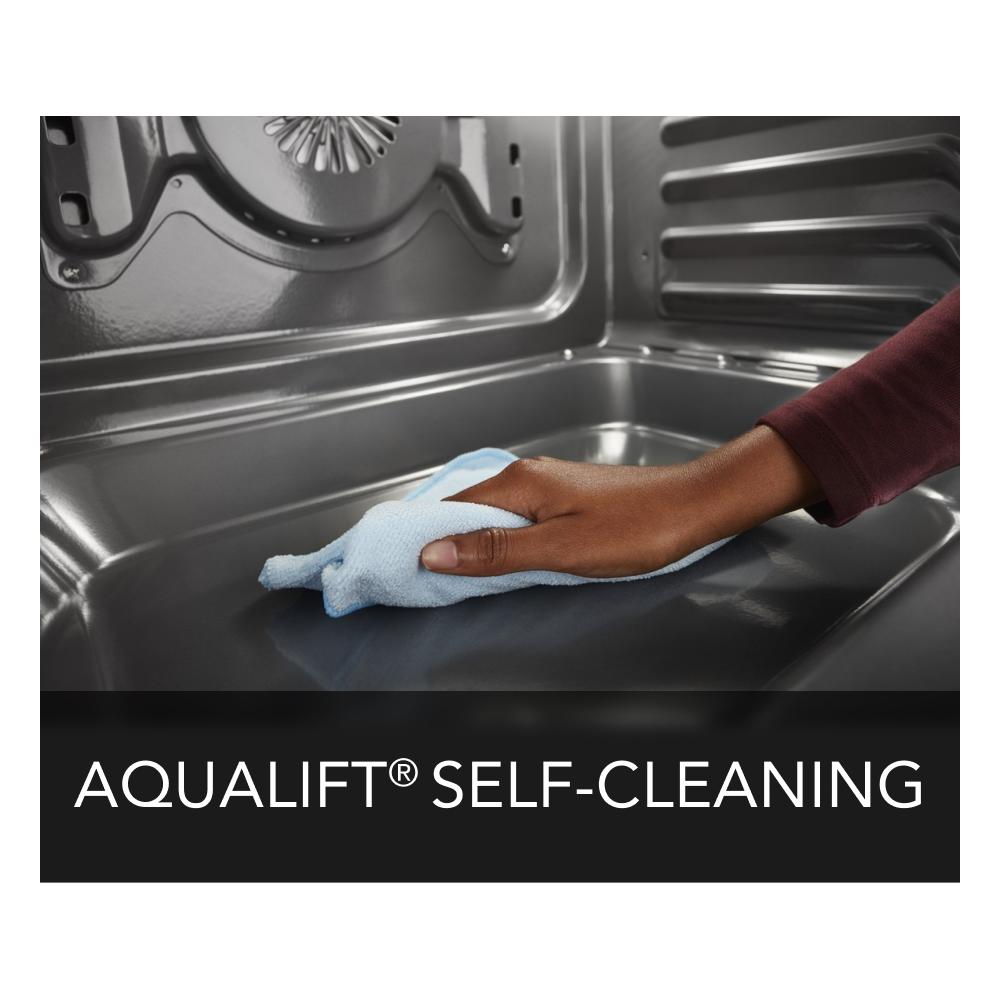 AQUALIFT® SELF-CLEANING