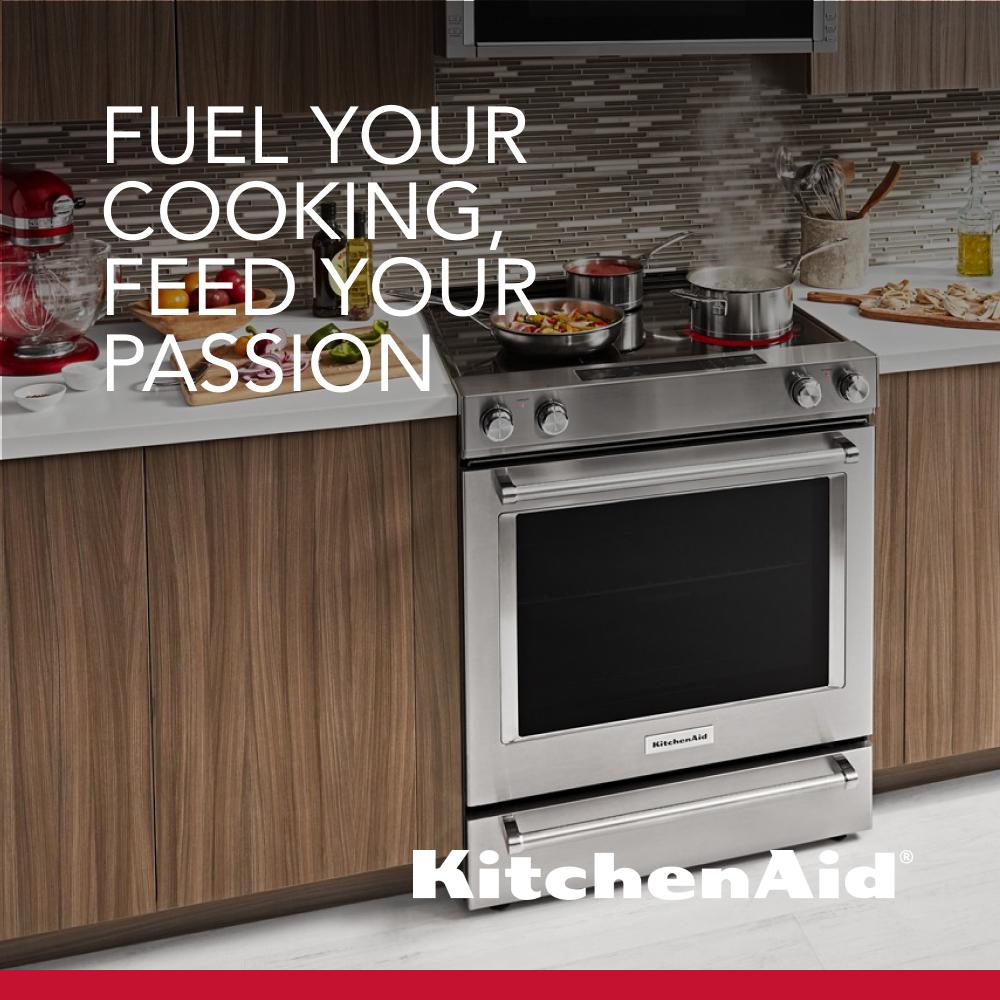 FUEL YOUR COOKING, FEED YOUR PASSION

KitchenAid

KitchenAid®